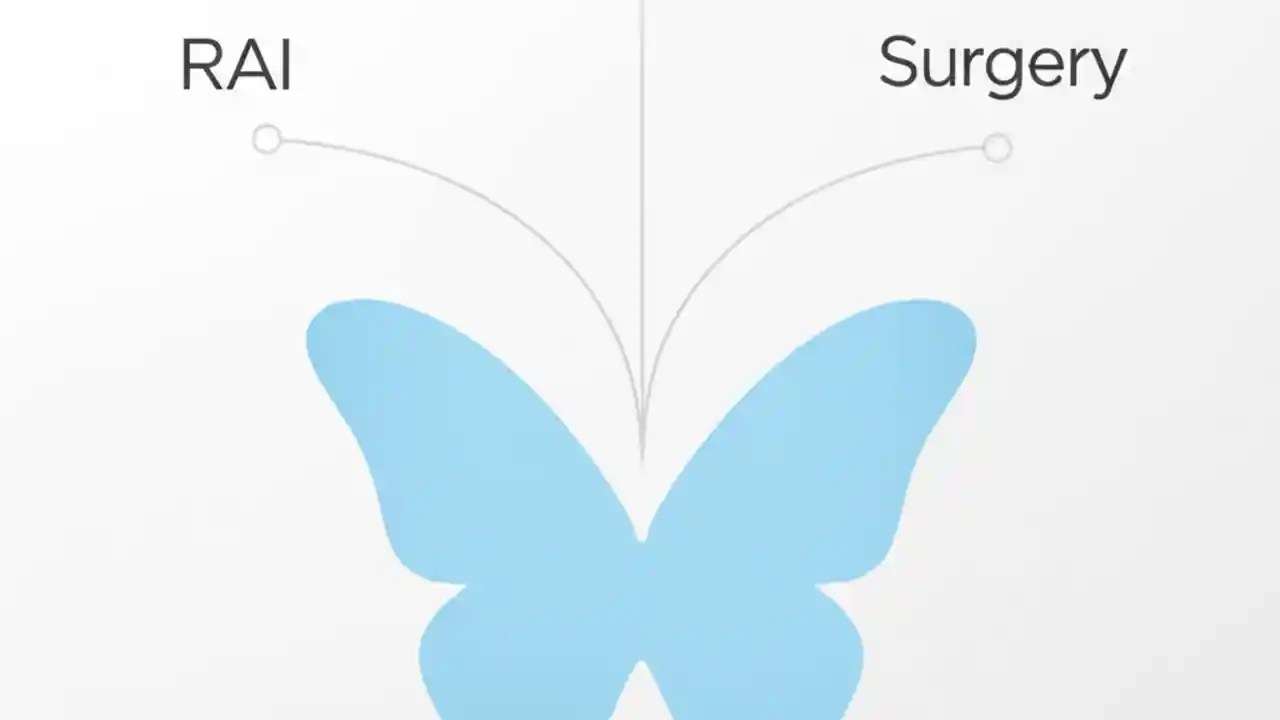 RAI

Surgery