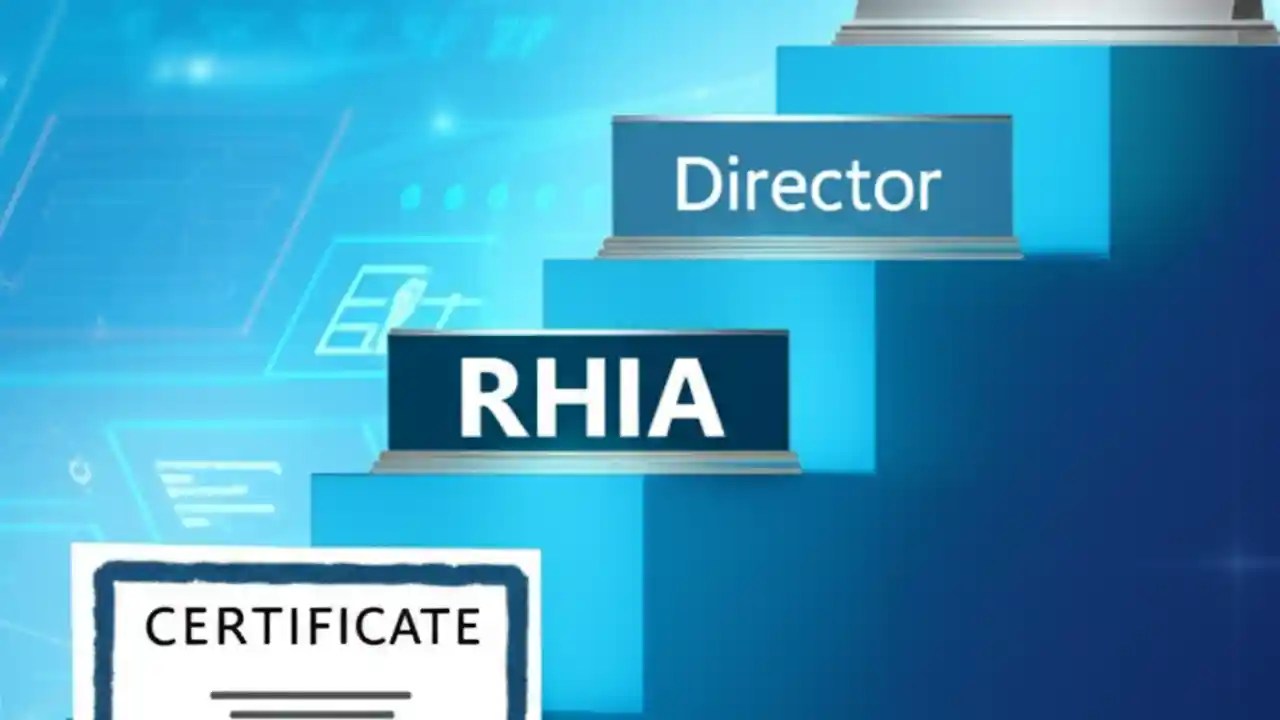 Director

RHIA

CERTIFICATE