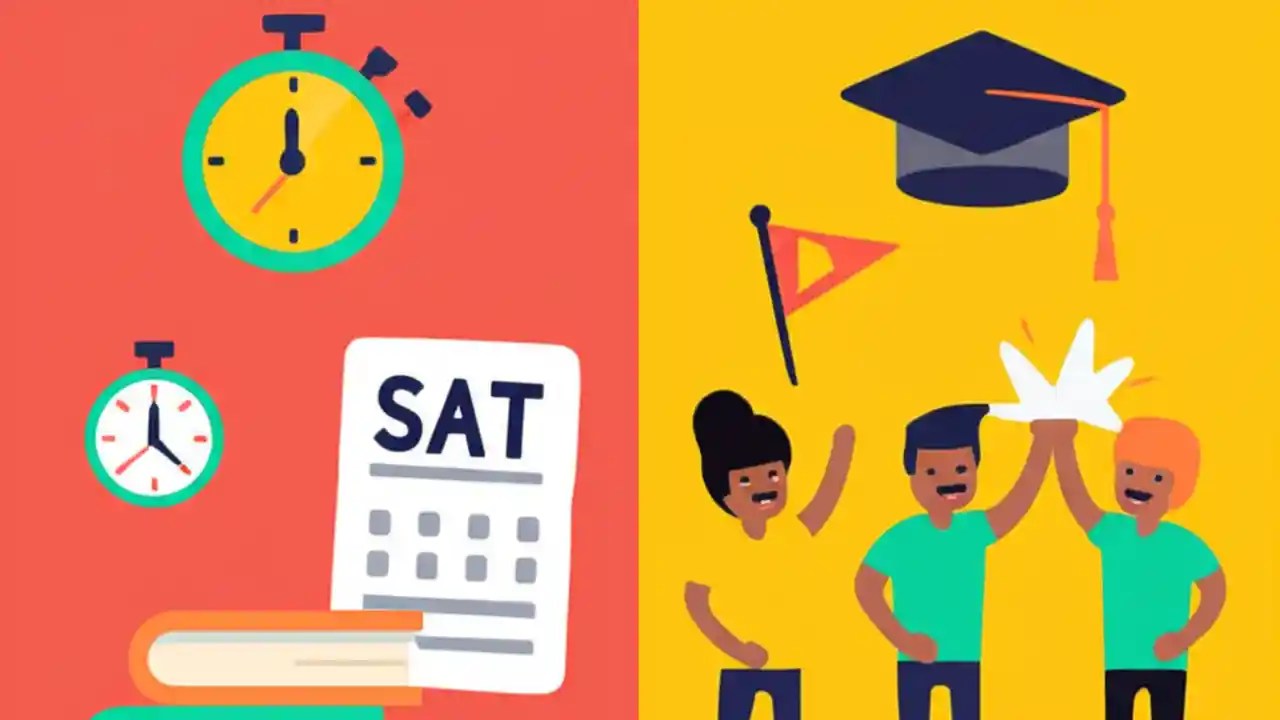 SAT