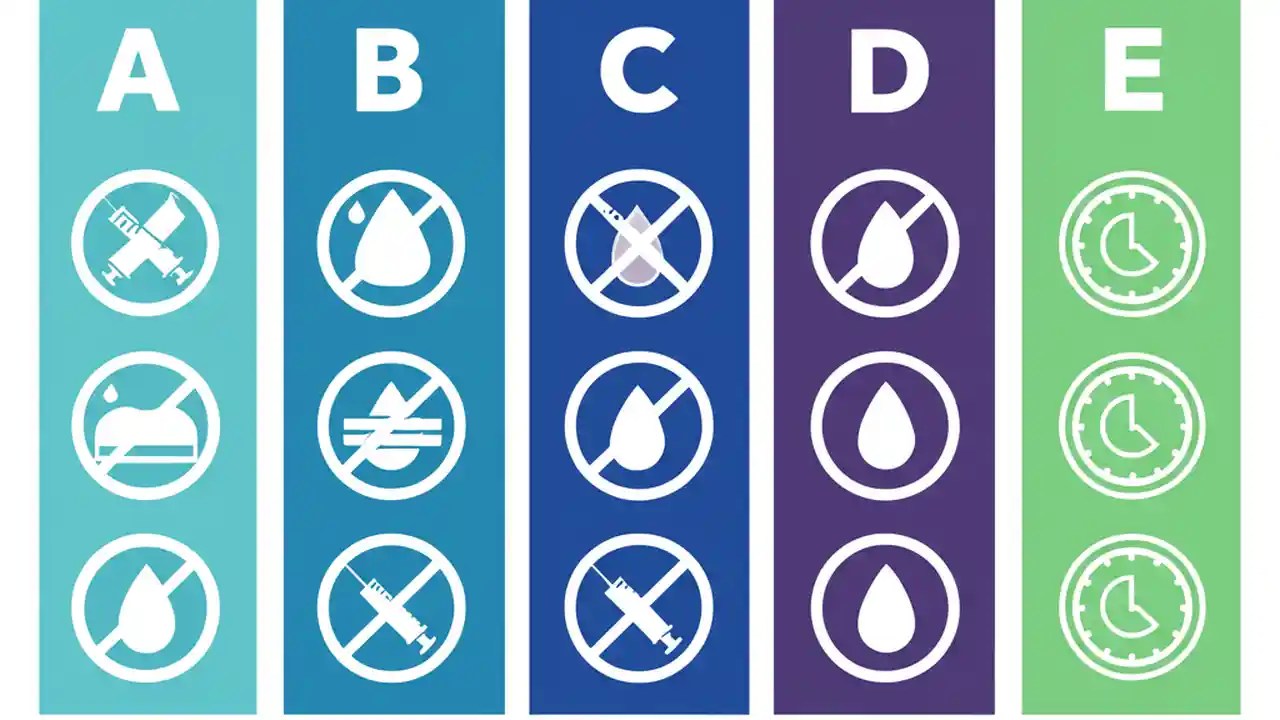 A

B

C

D

E