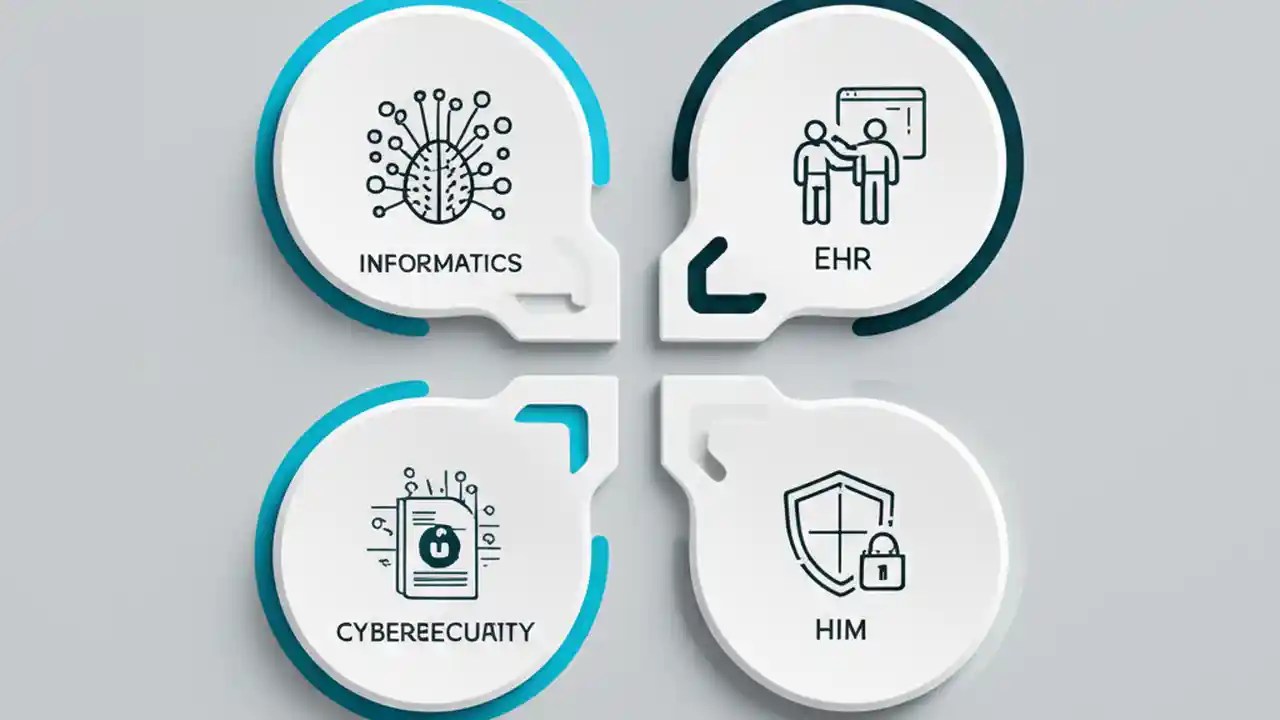 INFORMATICS

EHR

CYBEREECUAITY

HIM