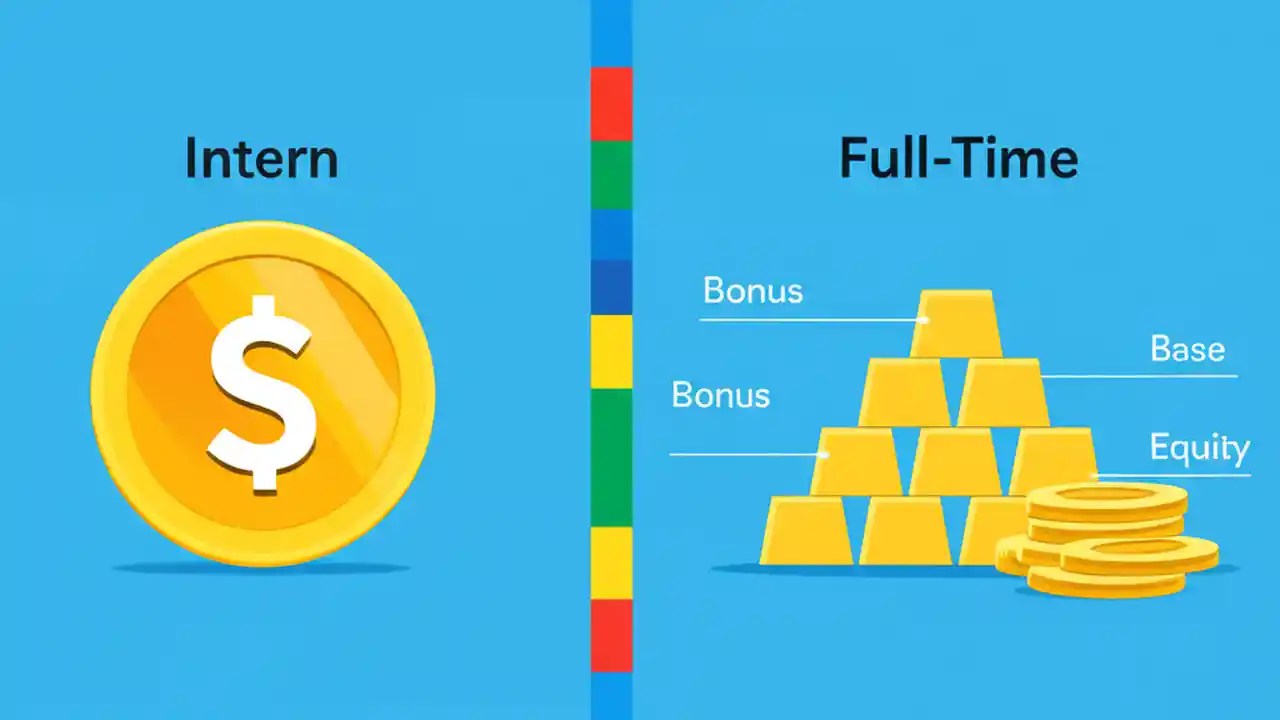 Intern

$

Full-Time

Bonus

Base

Bonus

Equity