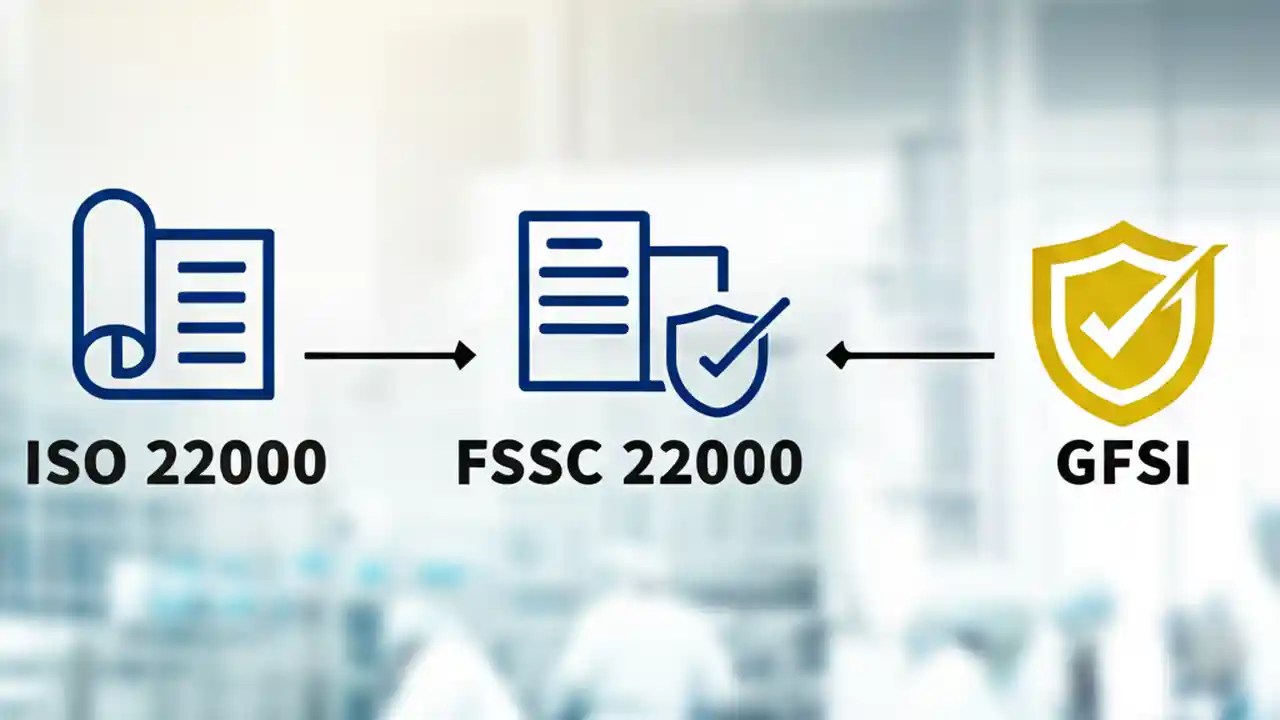 ISO 22000

FSSC 22000

GFSI