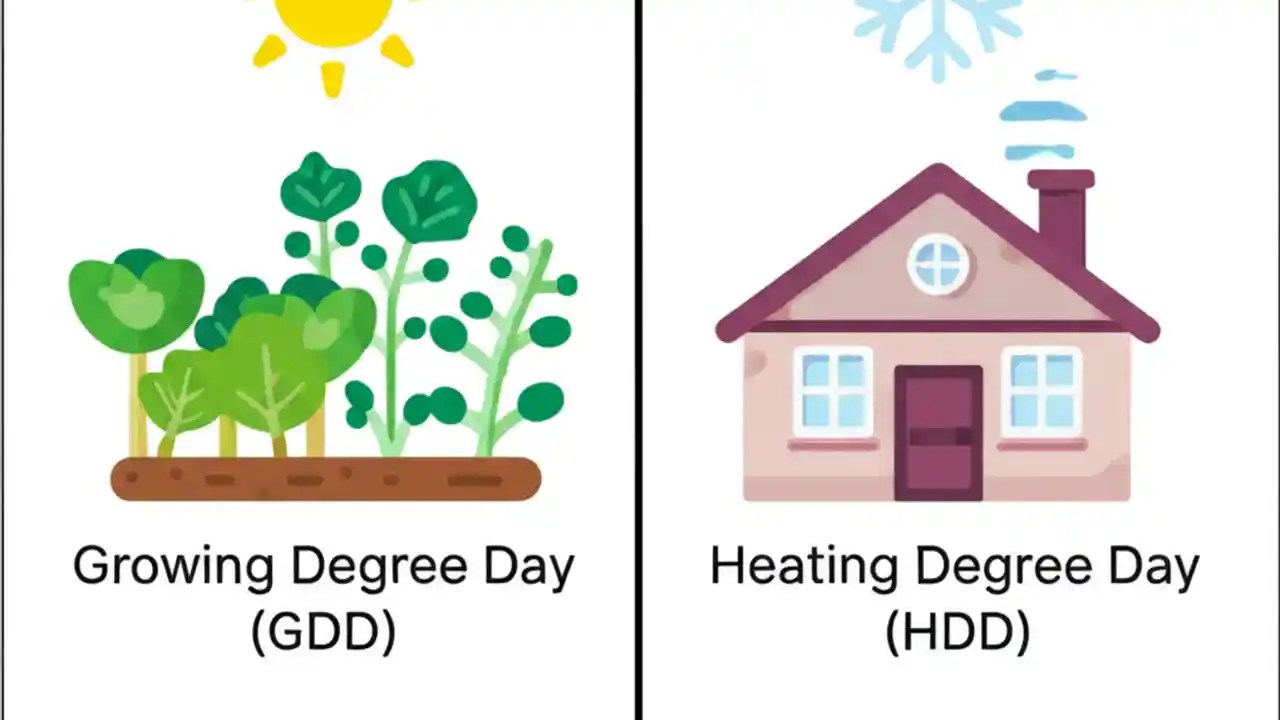 Growing Degree Day
(GDD)

Heating Degree Day
(HDD)