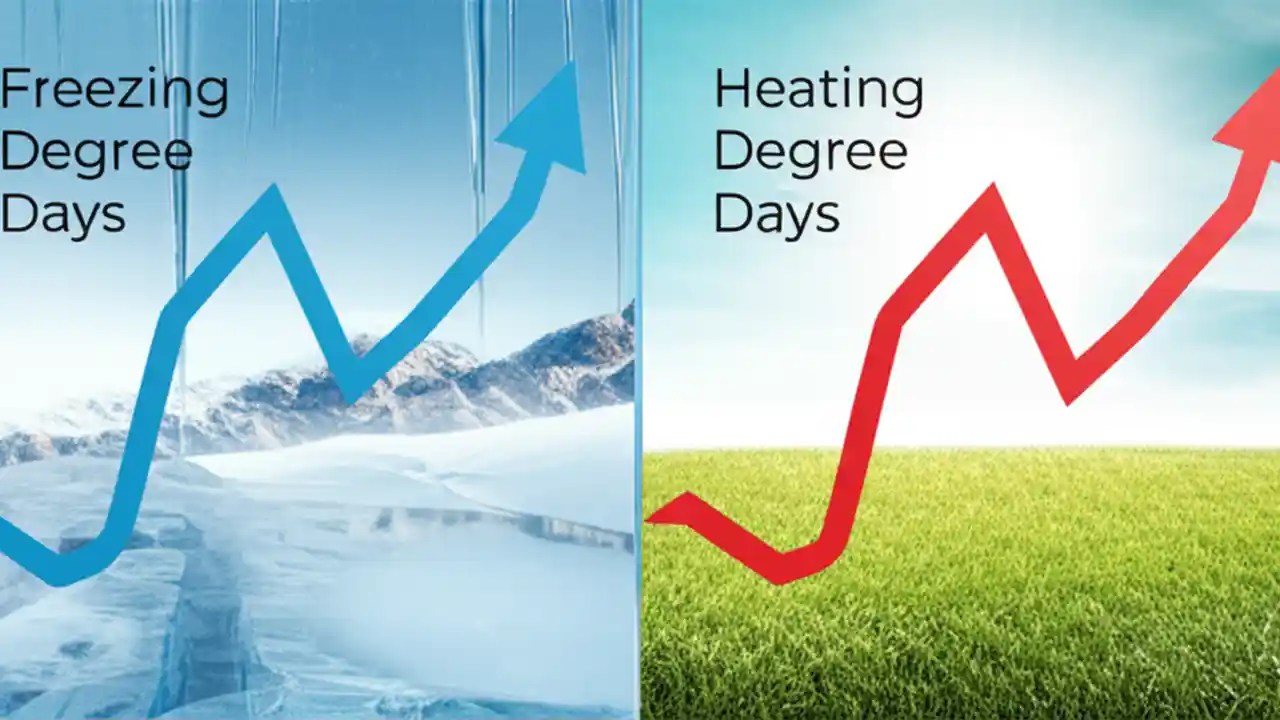 Freezing Degree Days

Heating Degree Days