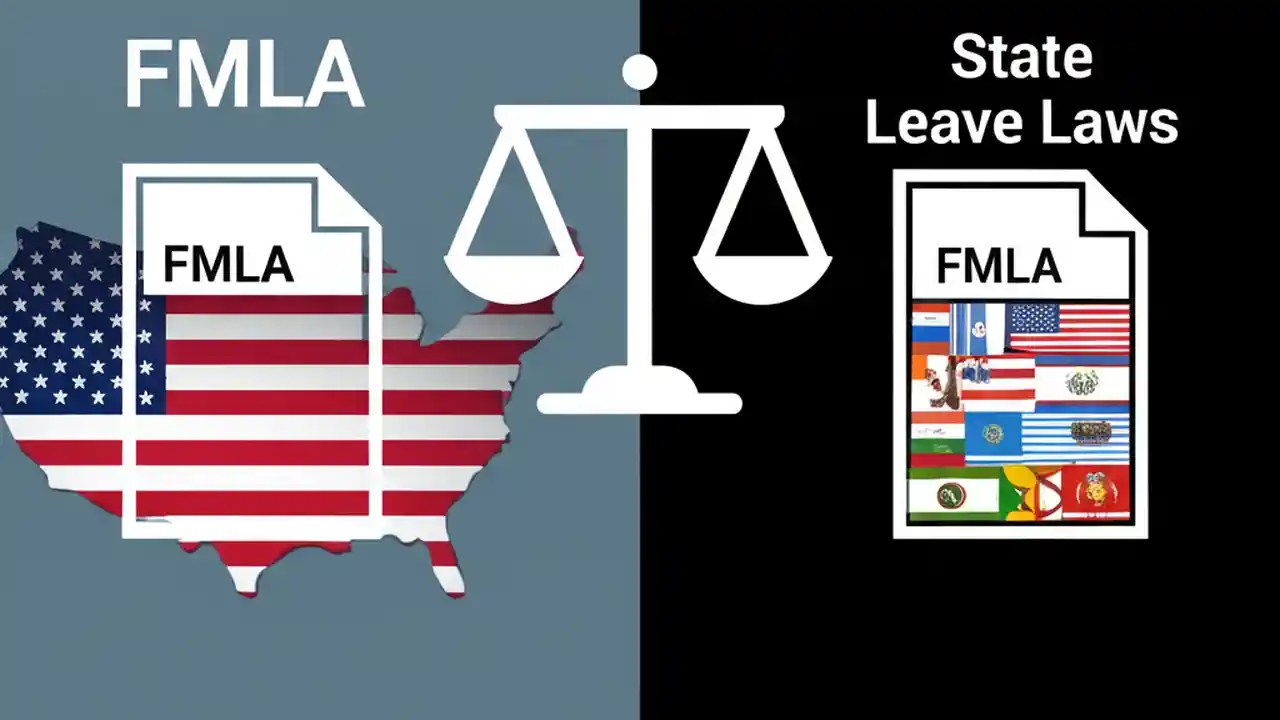 FMLA

FMLA

State Leave Laws

FMLA