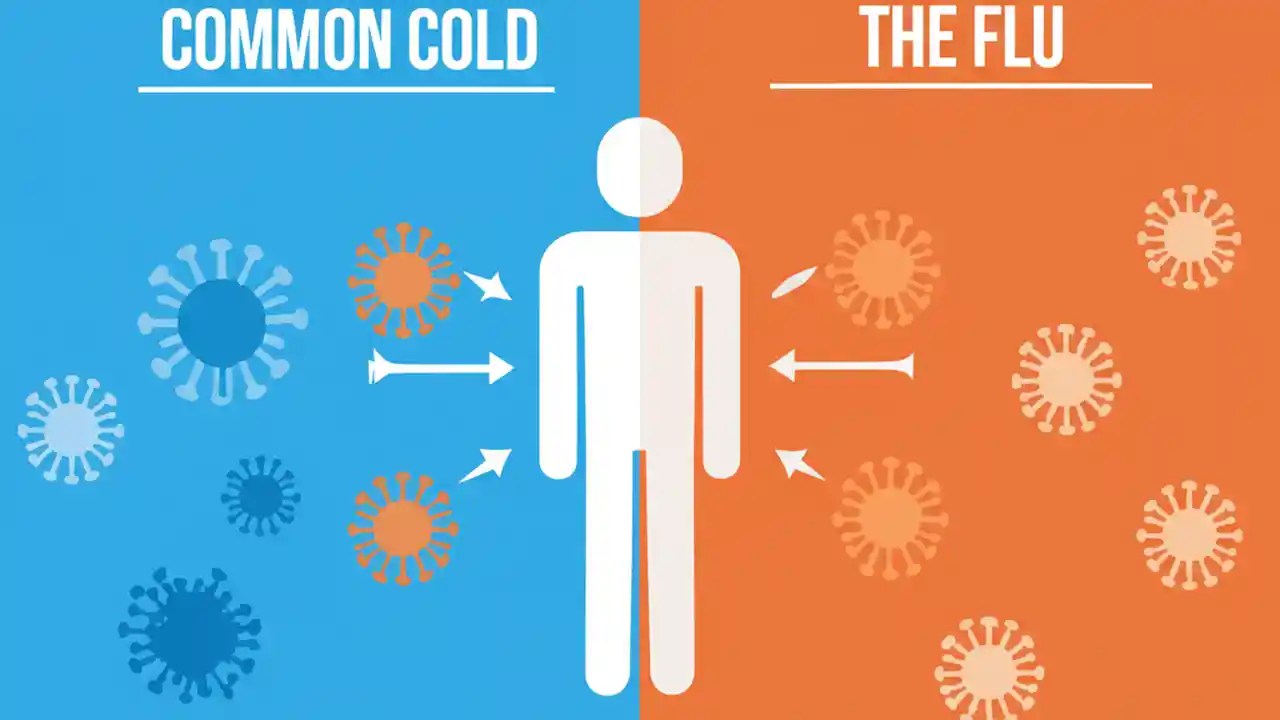 COMMON COLD

THE FLU