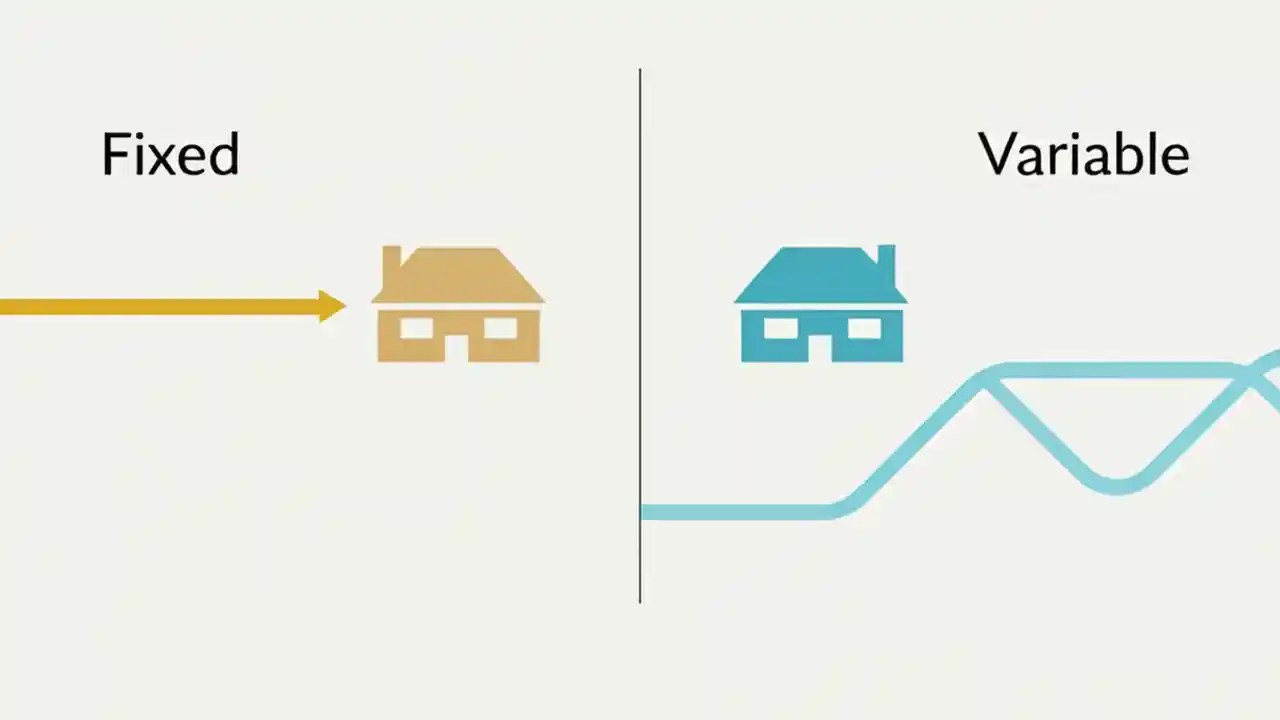 Fixed

Variable