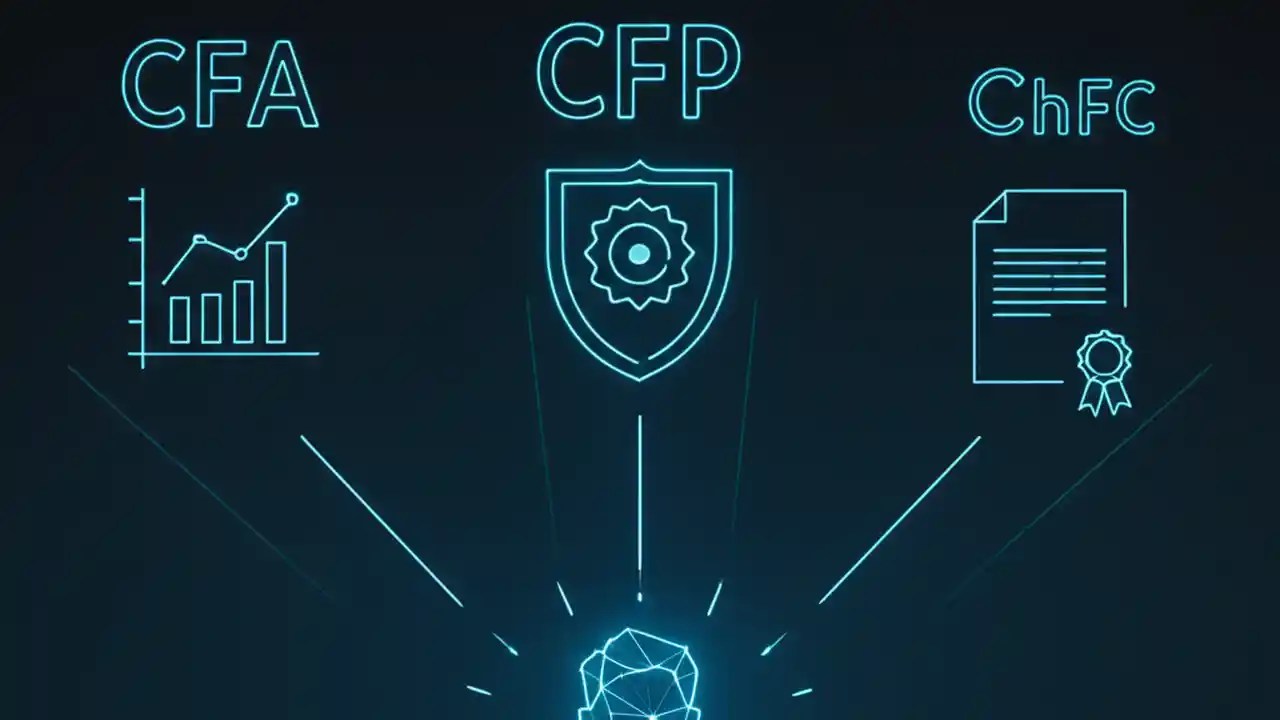 CFA

CFP

ChFC