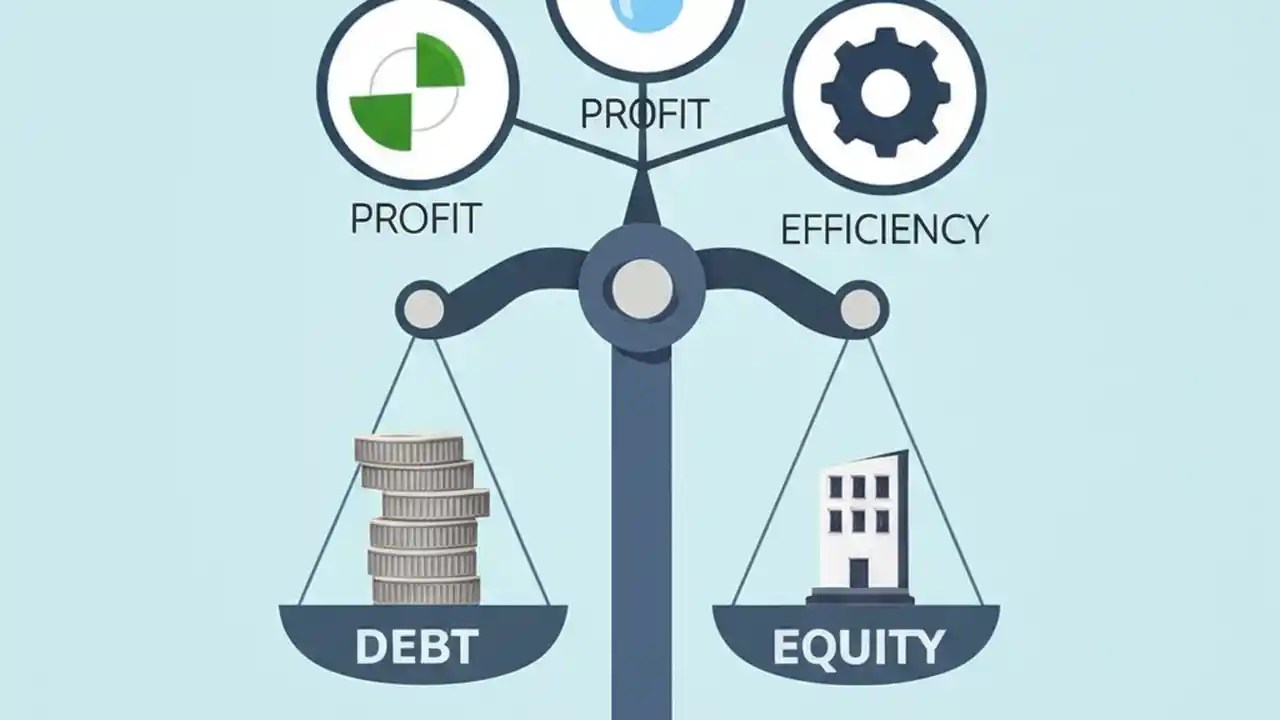 PROFIT

PROFIT

EFFICIENCY

DEBT

EQUITY