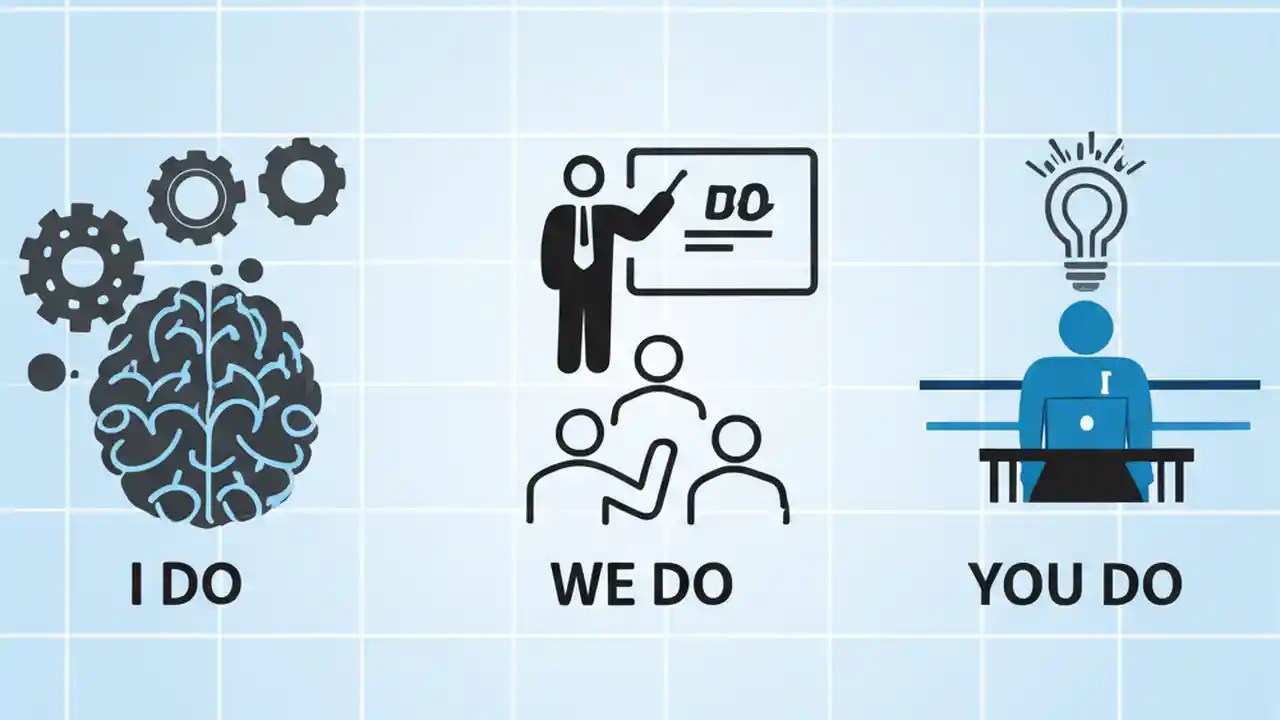 DO

I DO

WE DO

YOU DO