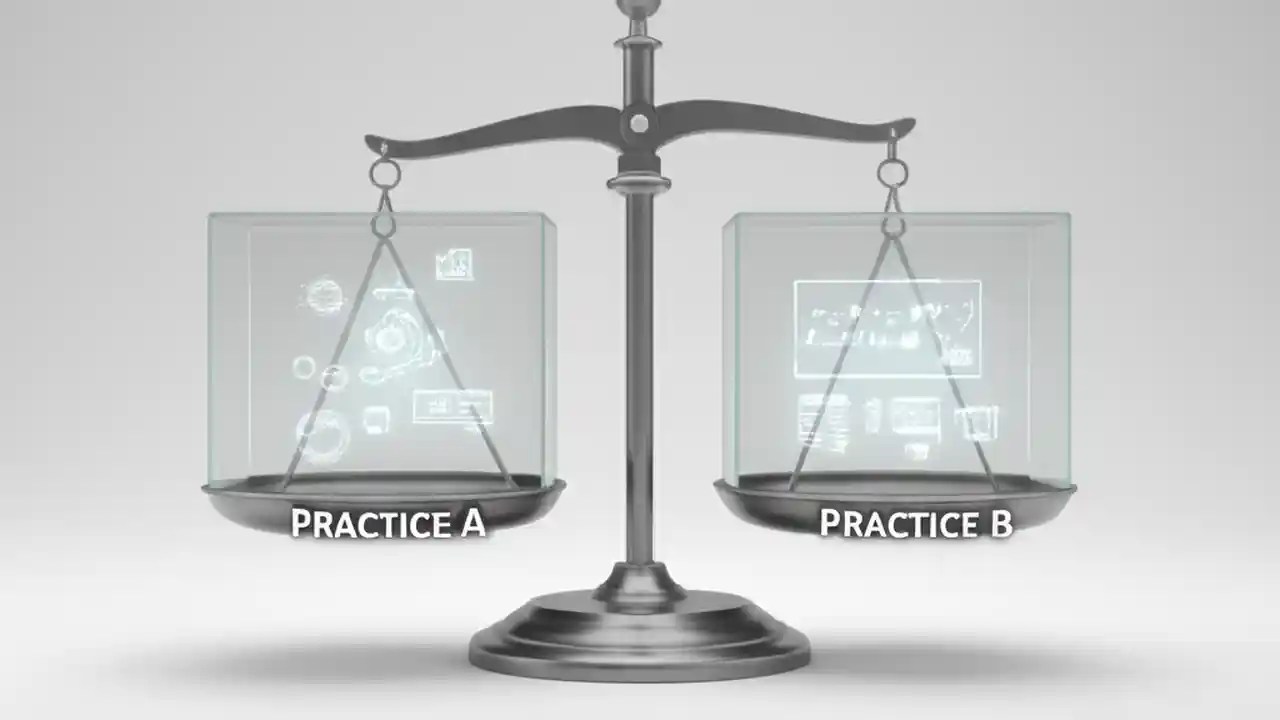 PRACTICE A

PRACTICE B