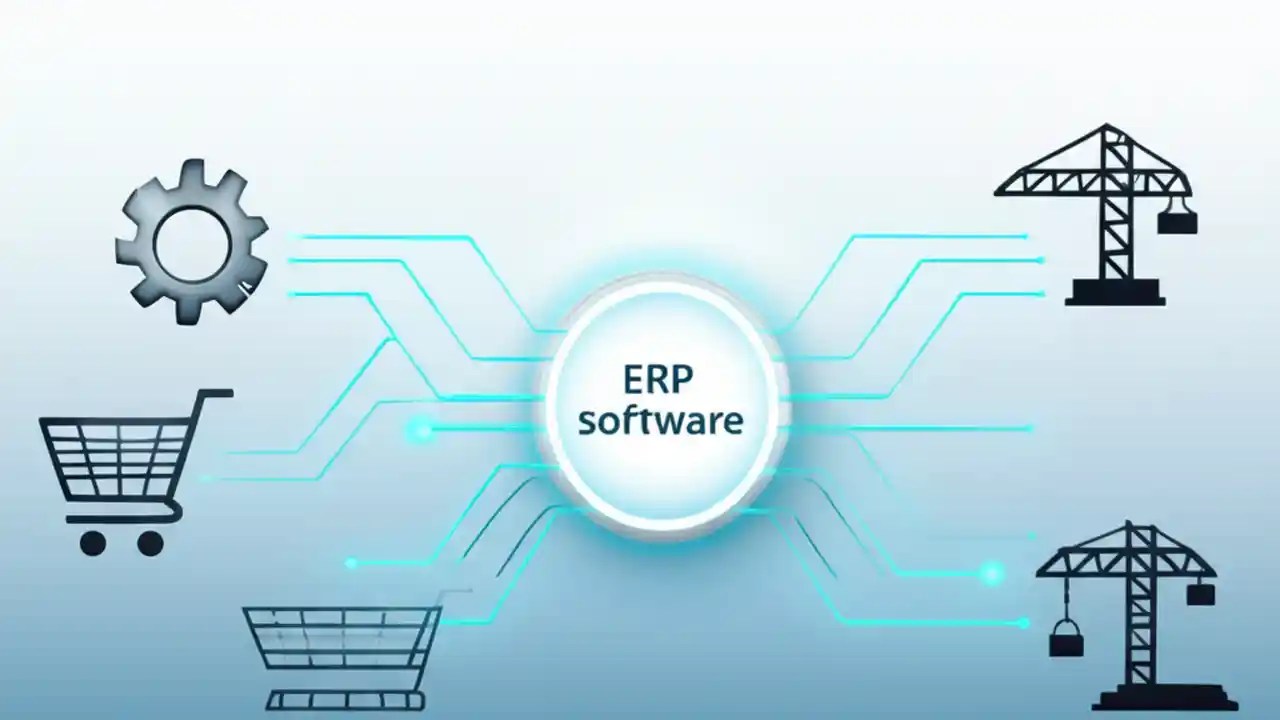 ERP software