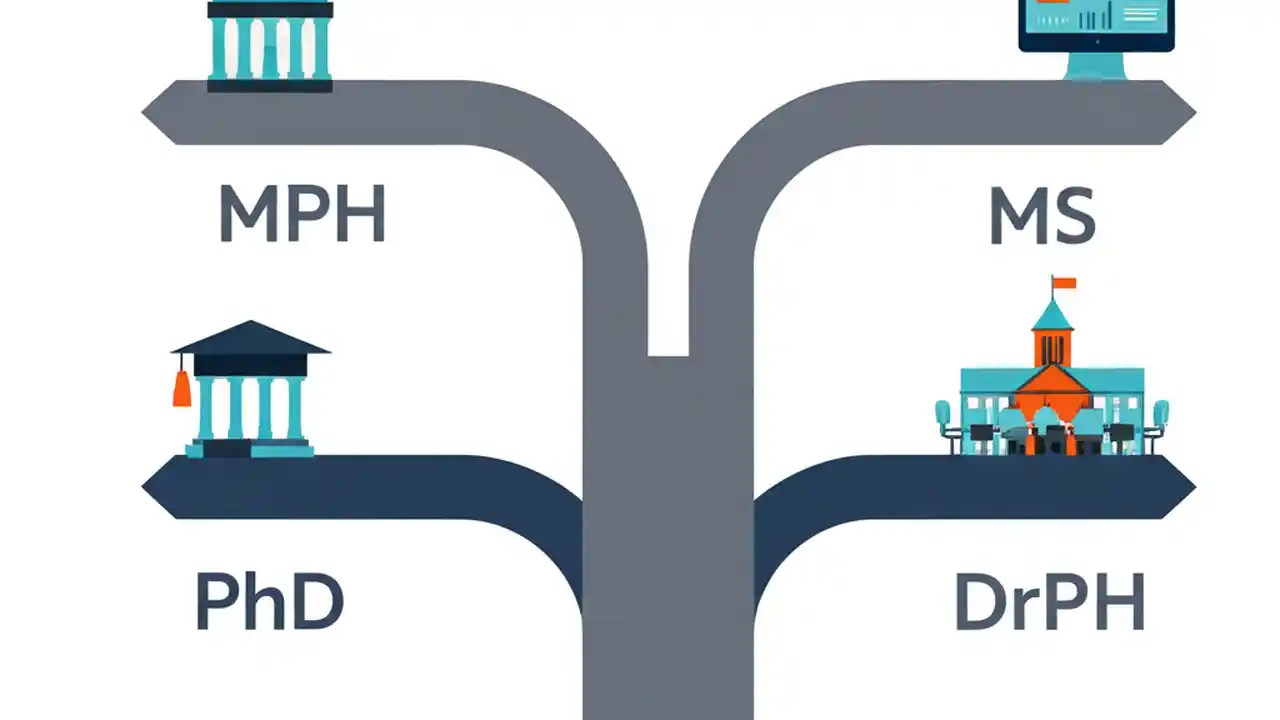 MPH

MS

PhD

DrPH