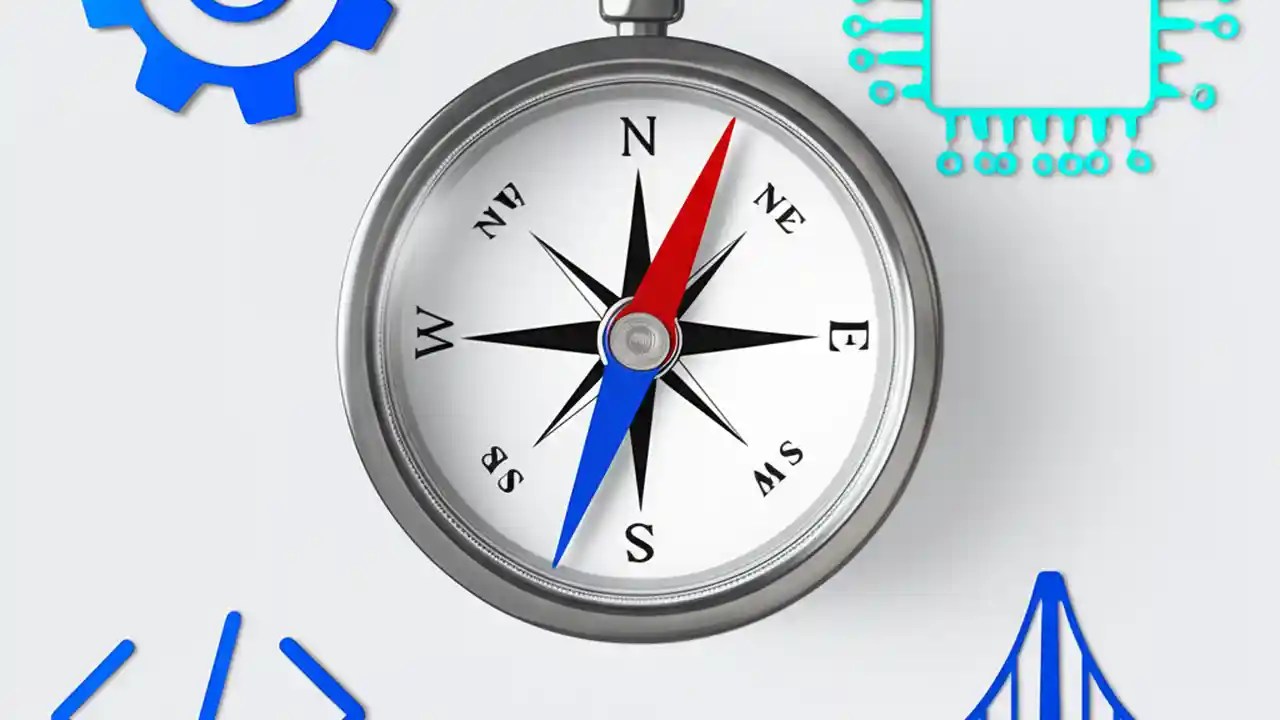 N
NE
E
SW
S
SE
W
NW