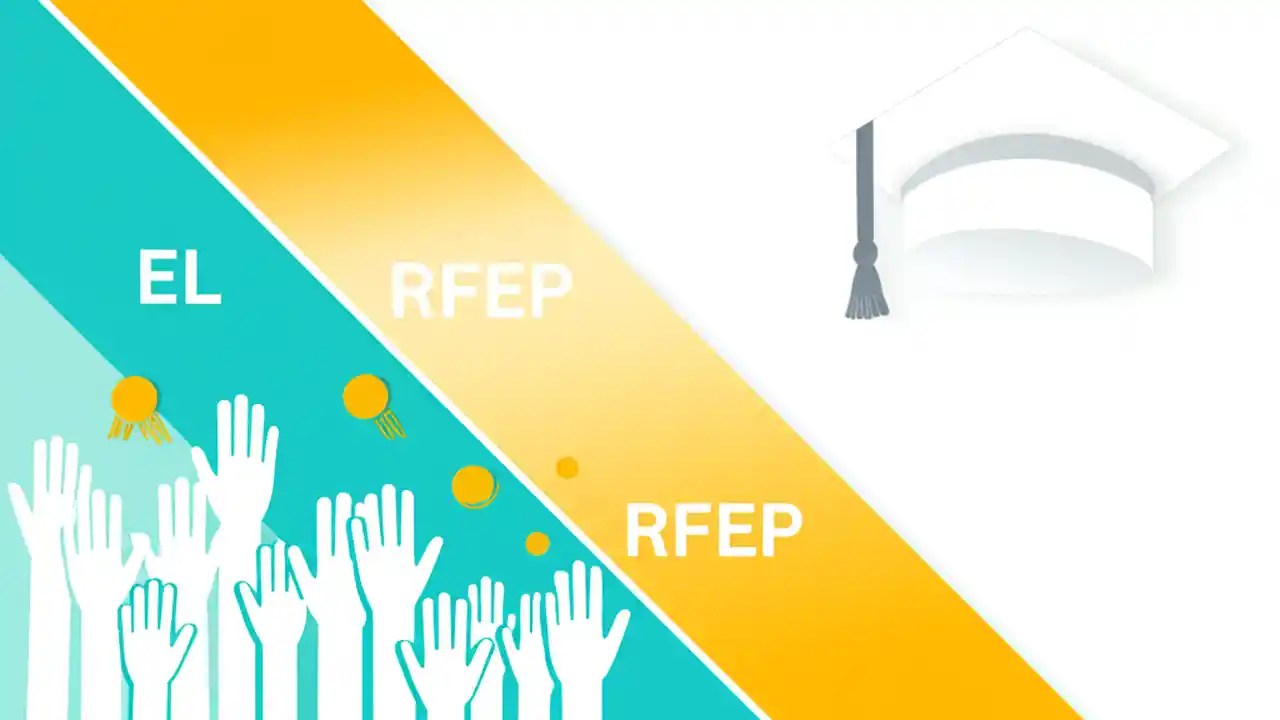 EL

RFEP

RFEP