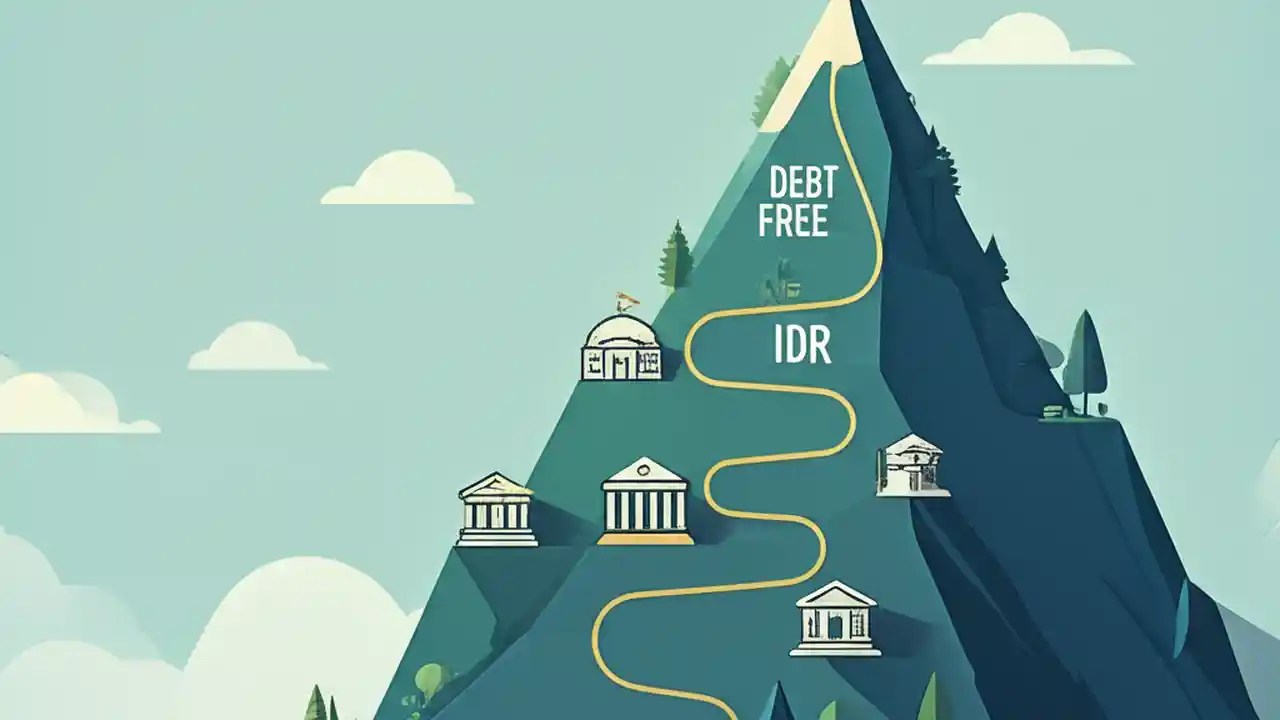 DEBT
FREE

IDR