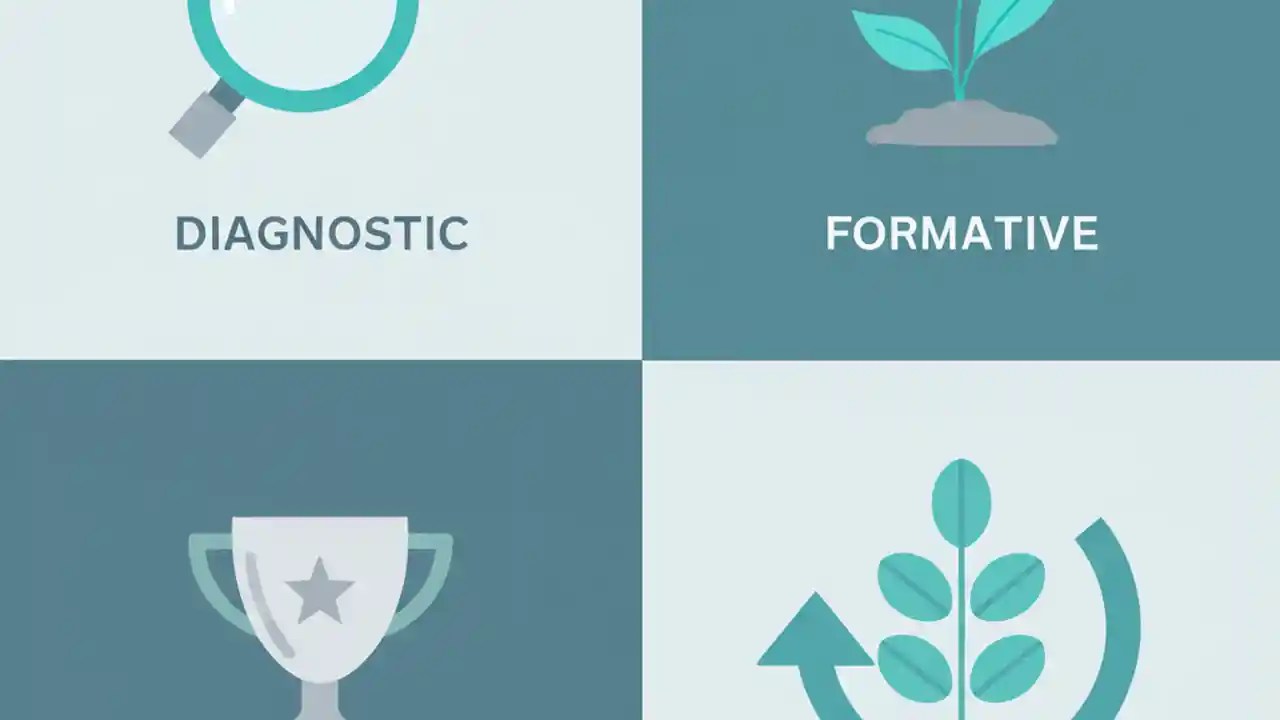 DIAGNOSTIC

FORMATIVE