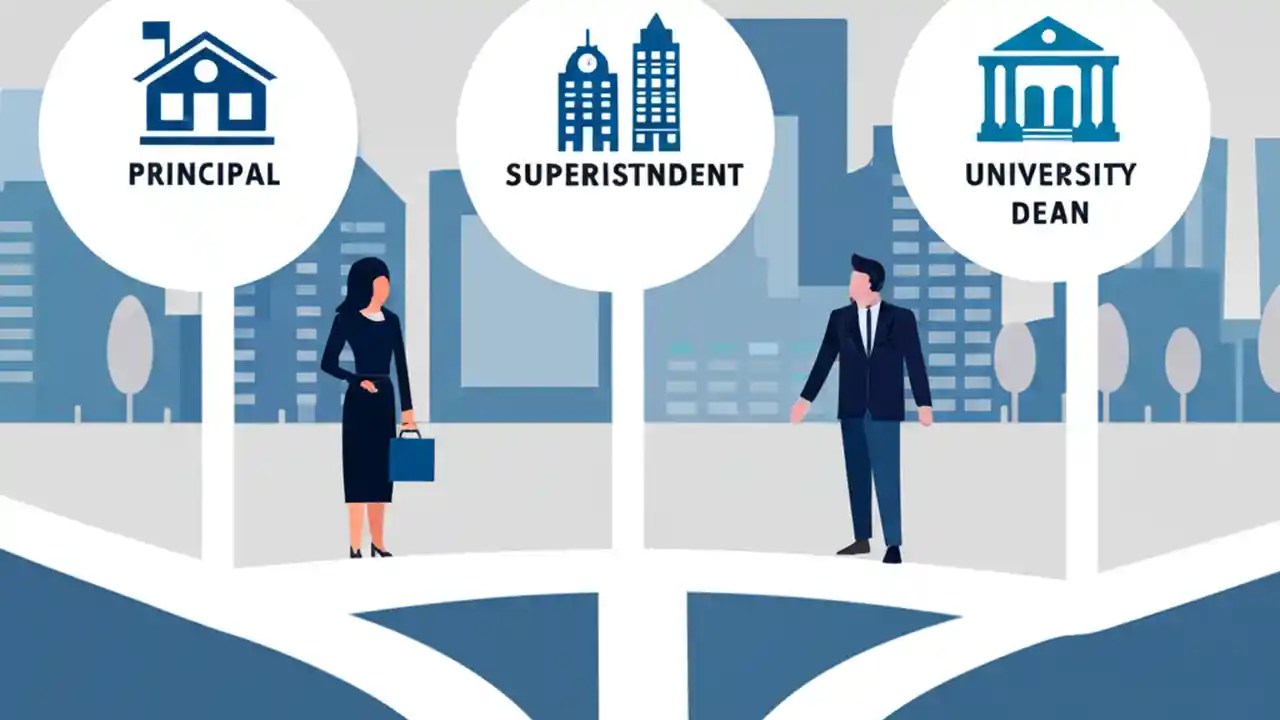 PRINCIPAL

SUPERISTNDENT

UNIVERSITY DEAN