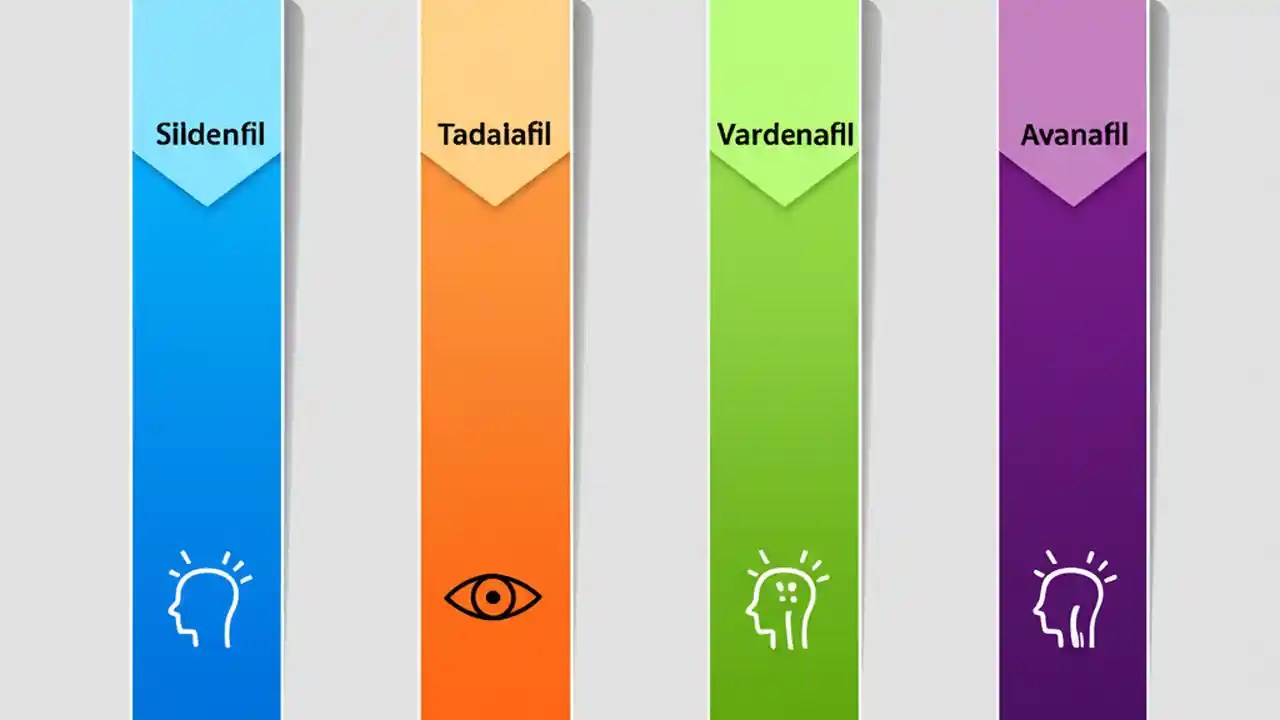 Sildenfil

Tadalafil

Vardenafil

Avanafil