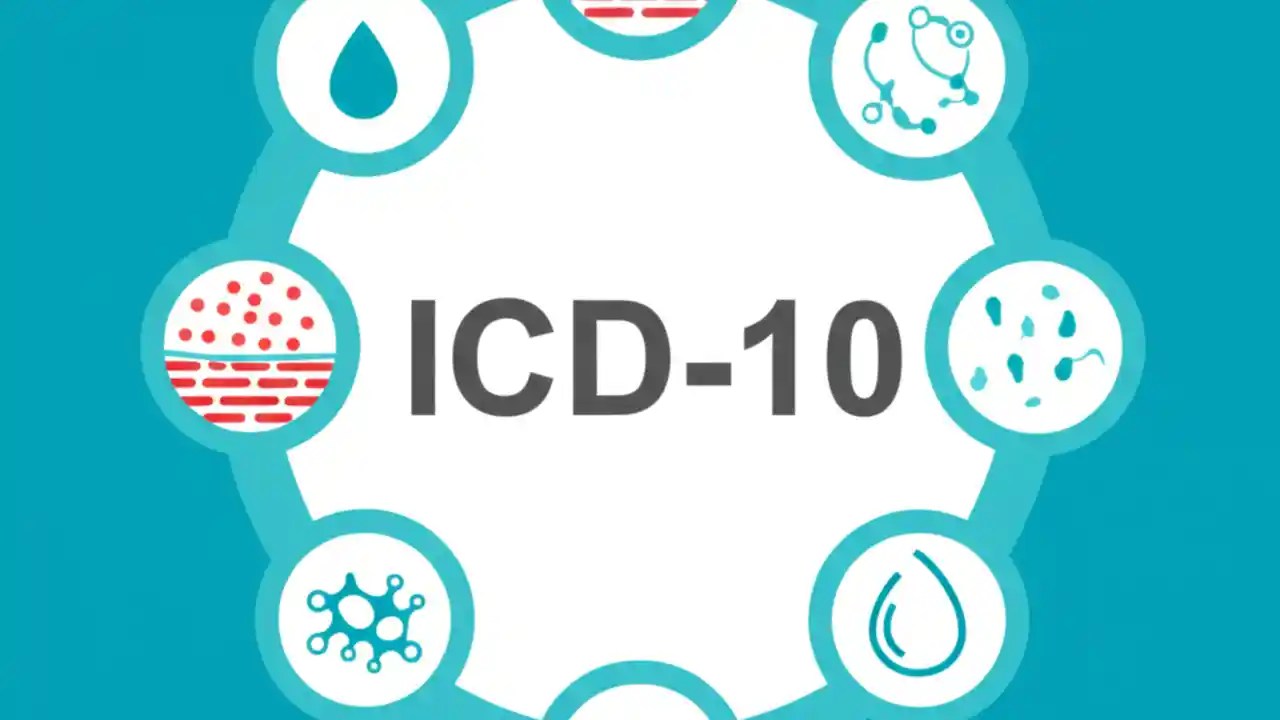 ICD-10