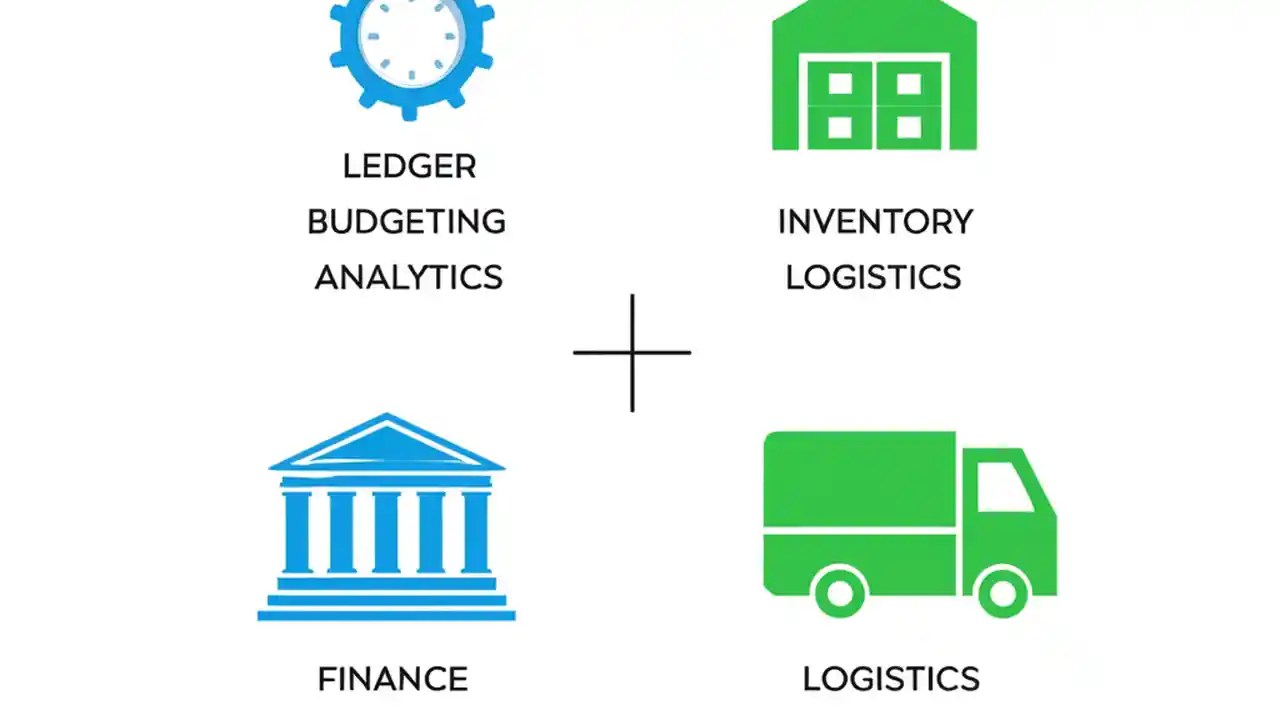 LEDGER
BUDGETING
ANALYTICS

INVENTORY
LOGISTICS

FINANCE

LOGISTICS