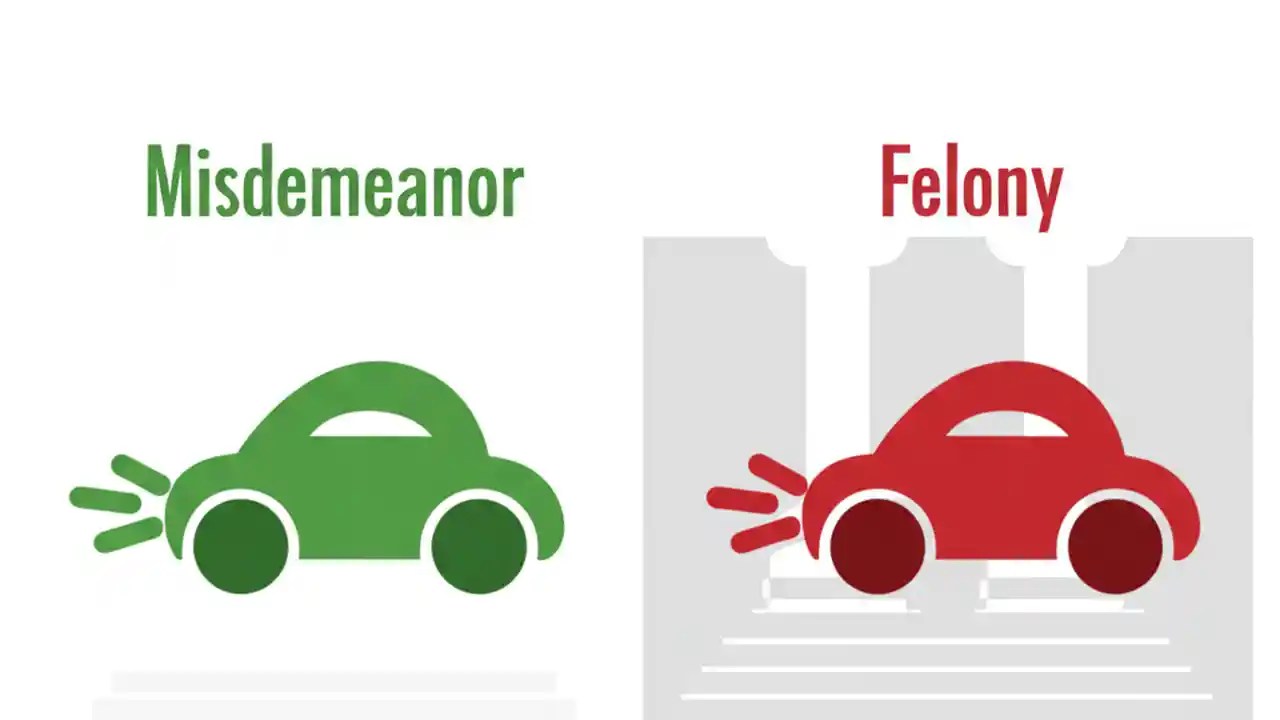 Misdemeanor

Felony