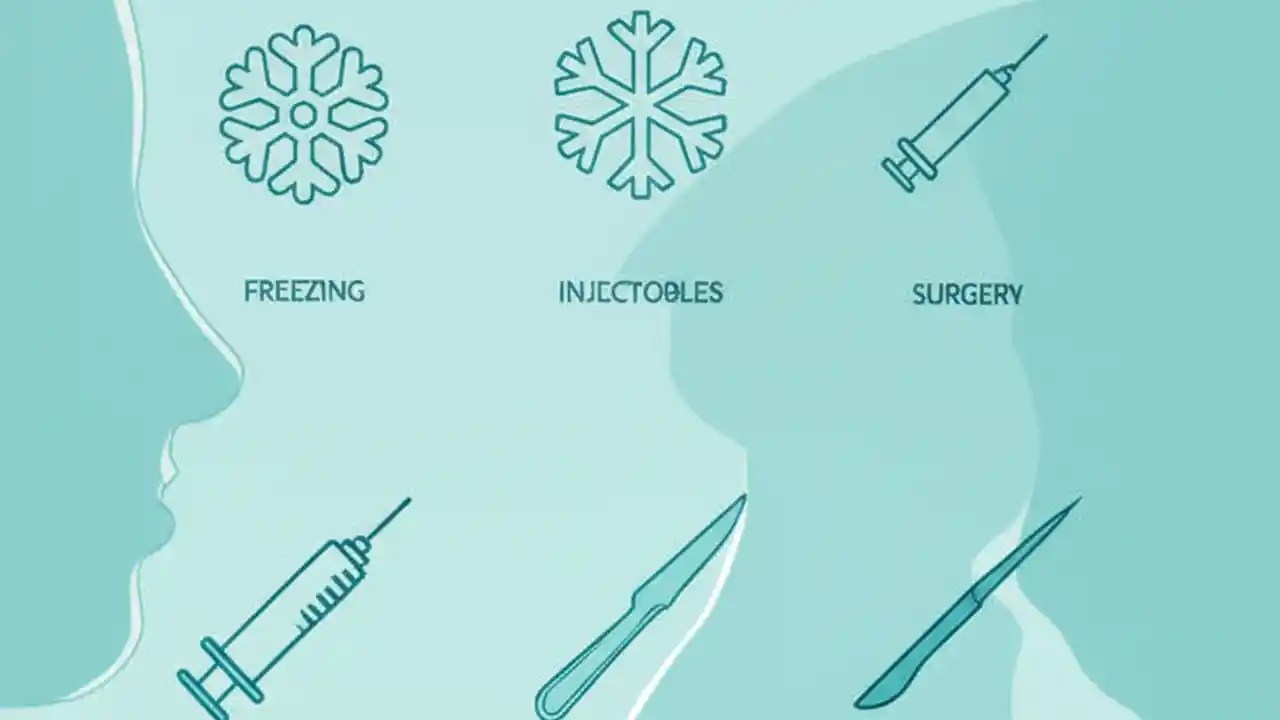 FREEZING

INJECTOBLES

SURGERY