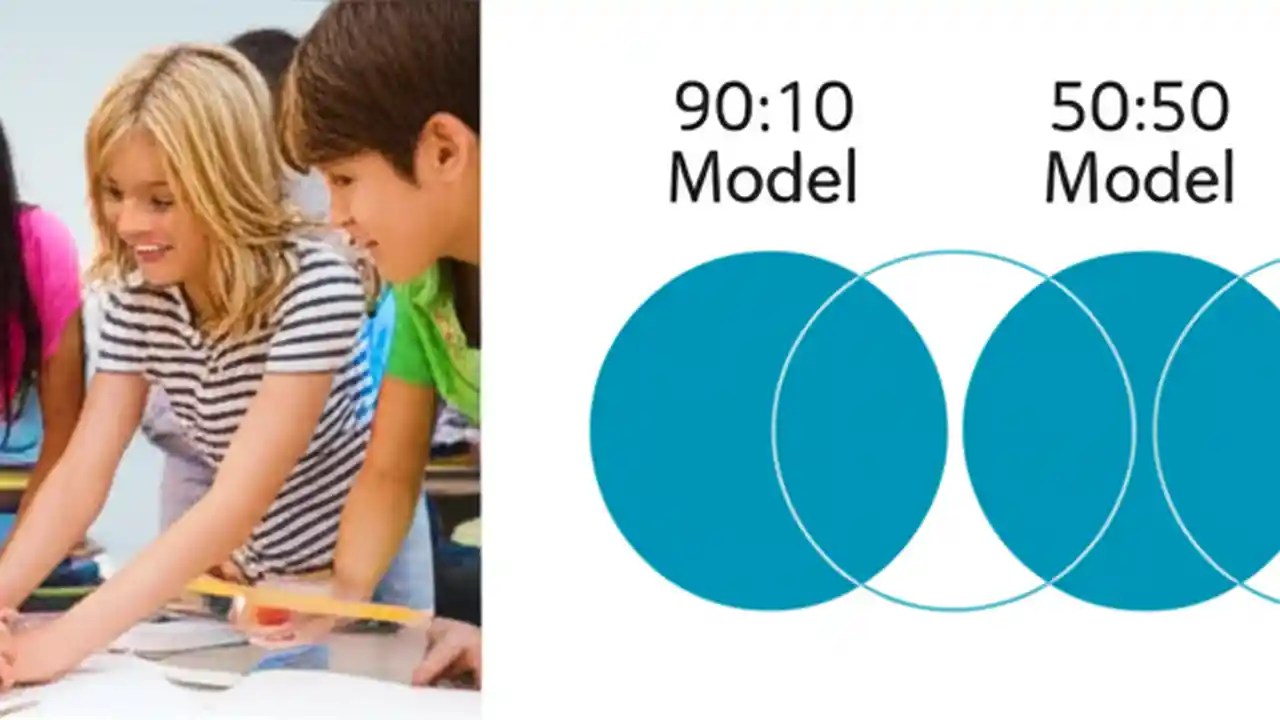 90:10
Model

50:50
Model