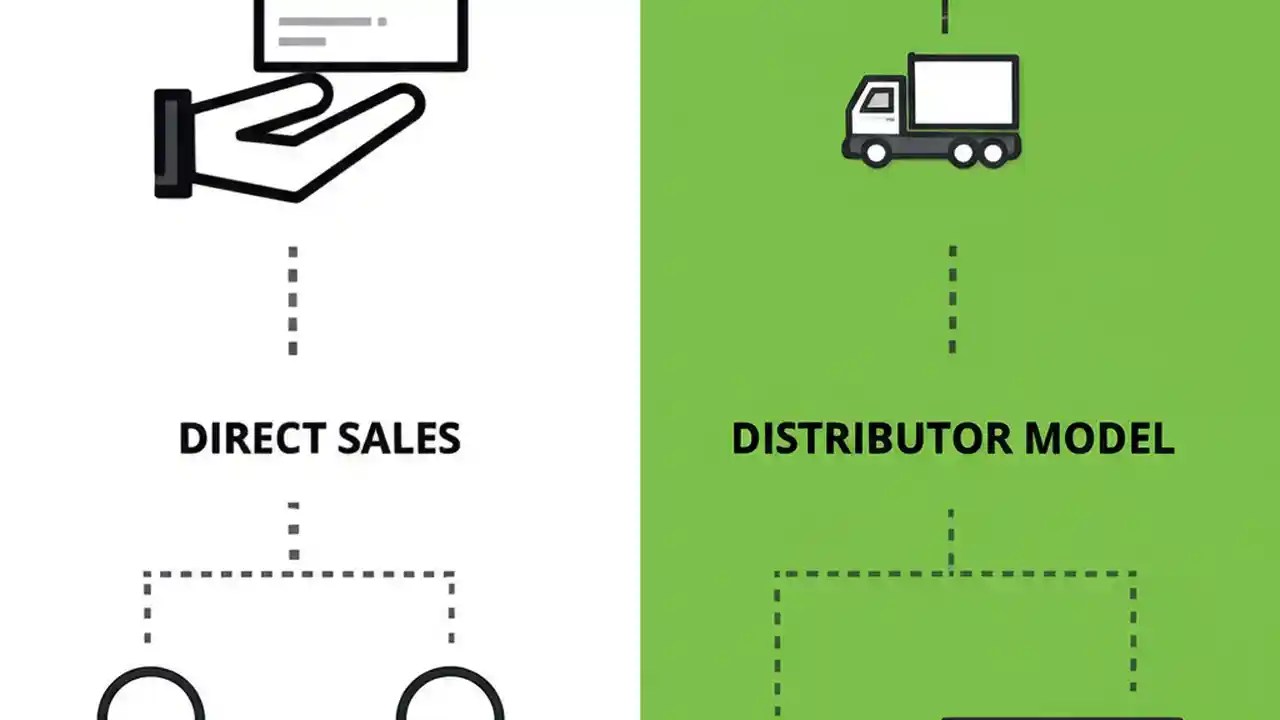 DIRECT SALES

DISTRIBUTOR MODEL