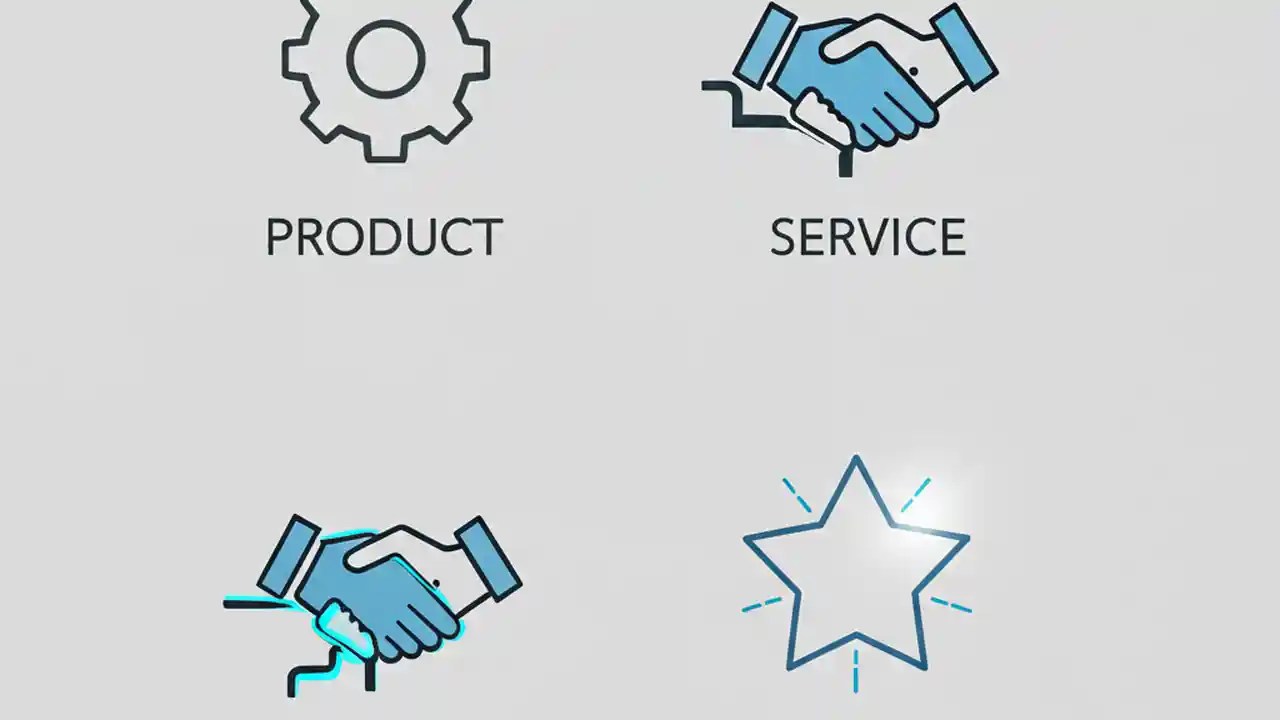 PRODUCT

SERVICE