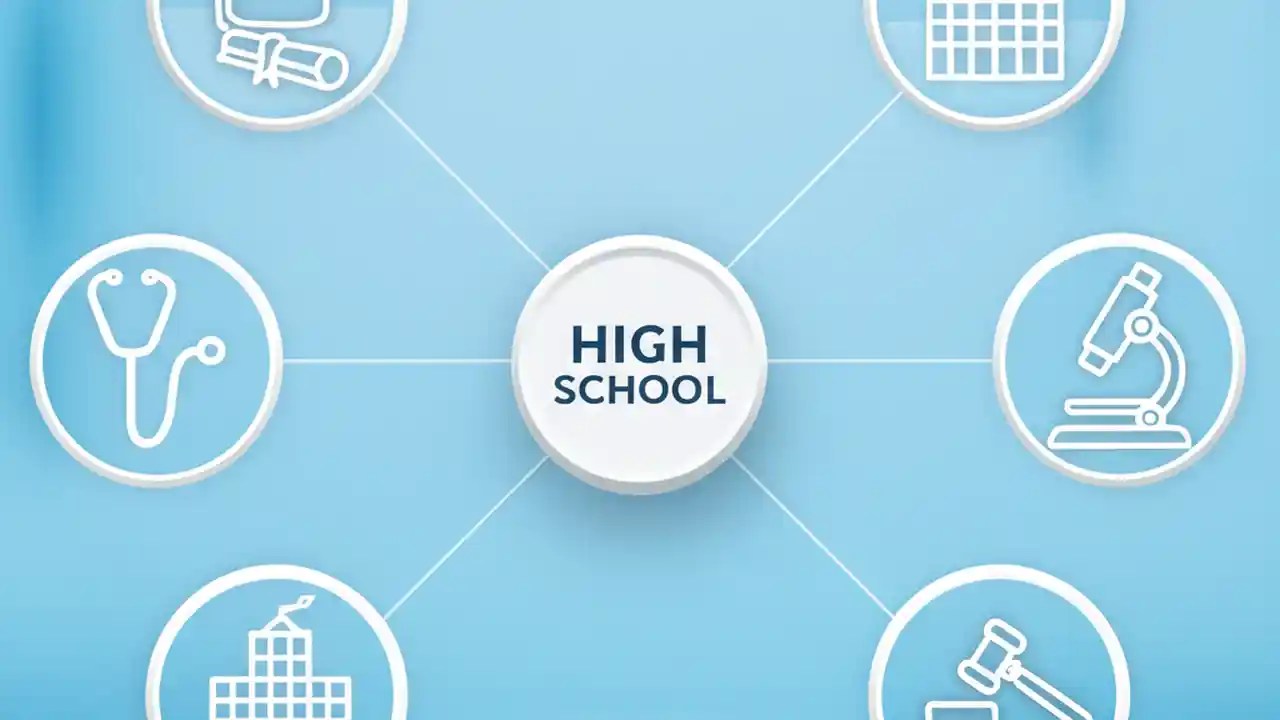 HIGH SCHOOL