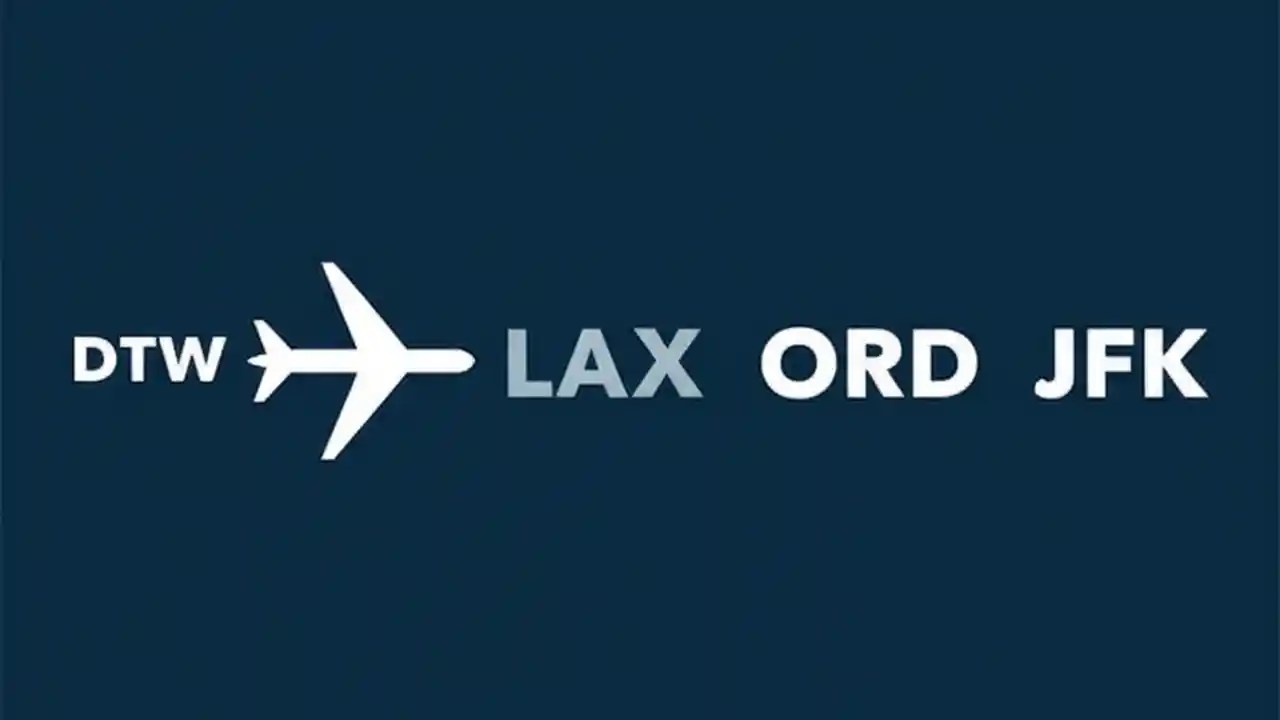 DTW LAX ORD JFK