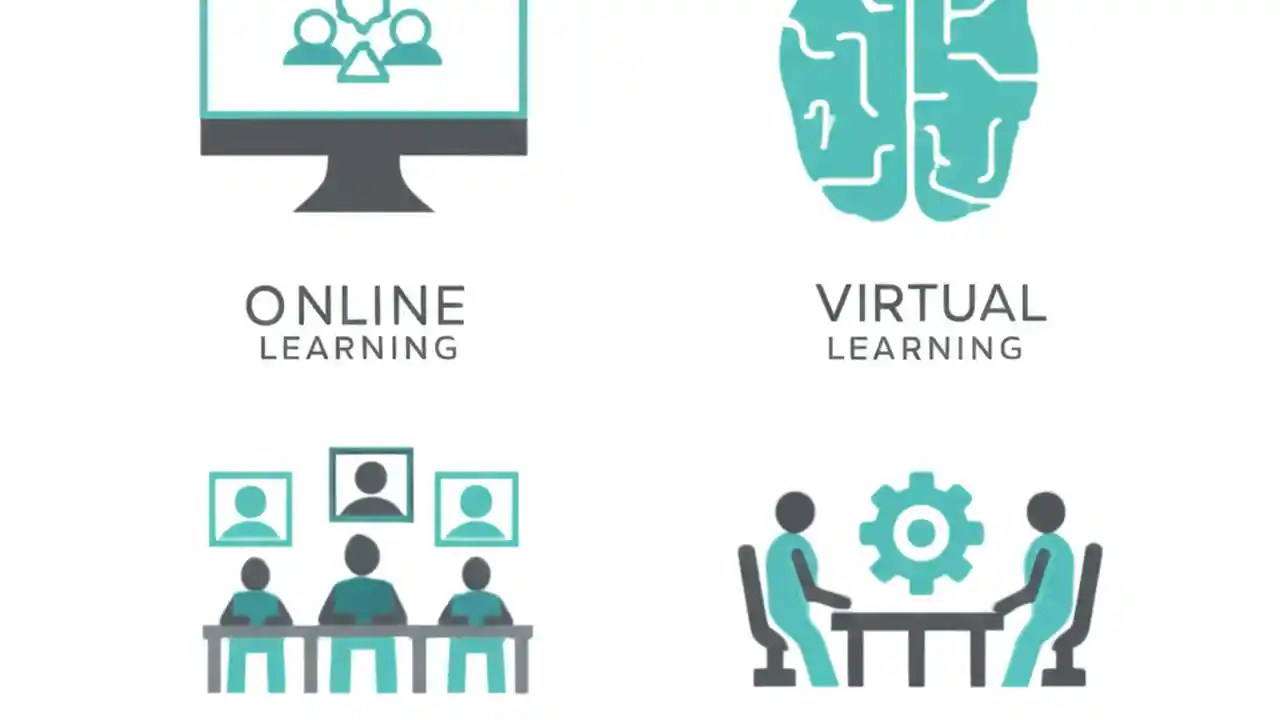 ONLINE
LEARNING

VIRTUAL
LEARNING