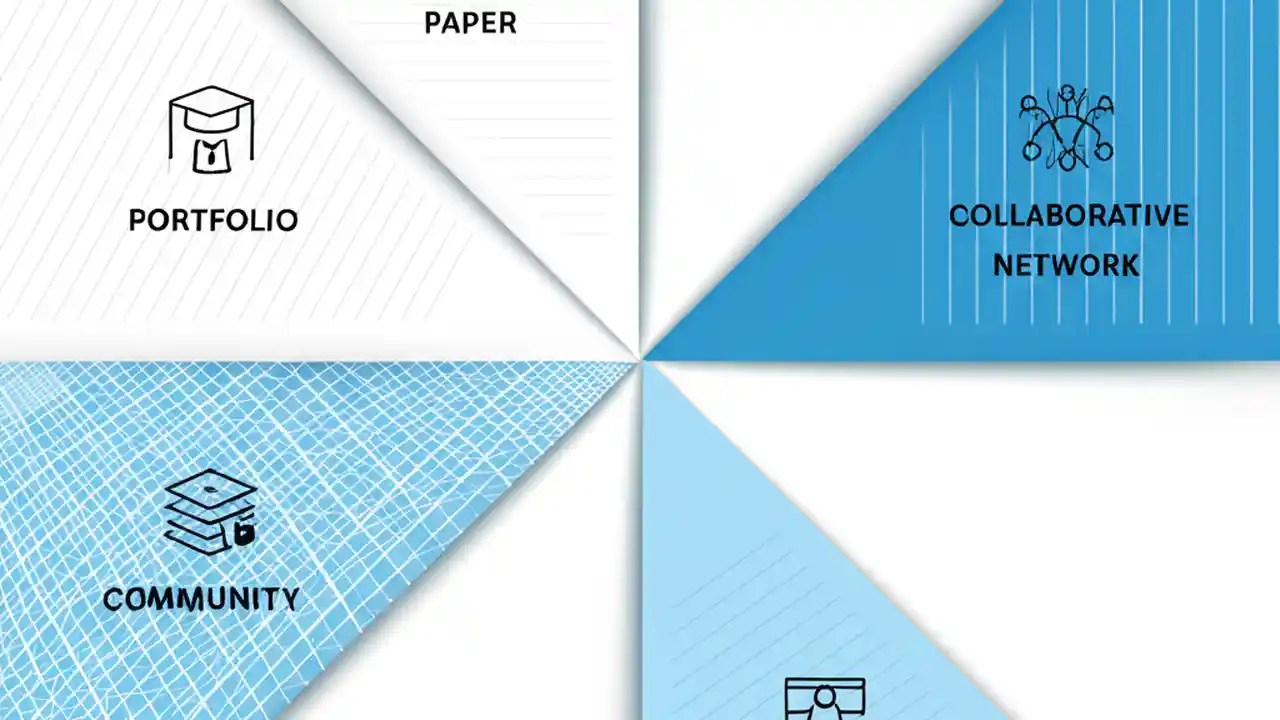 PAPER

PORTFOLIO

COLLABORATIVE NETWORK

COMMUNITY