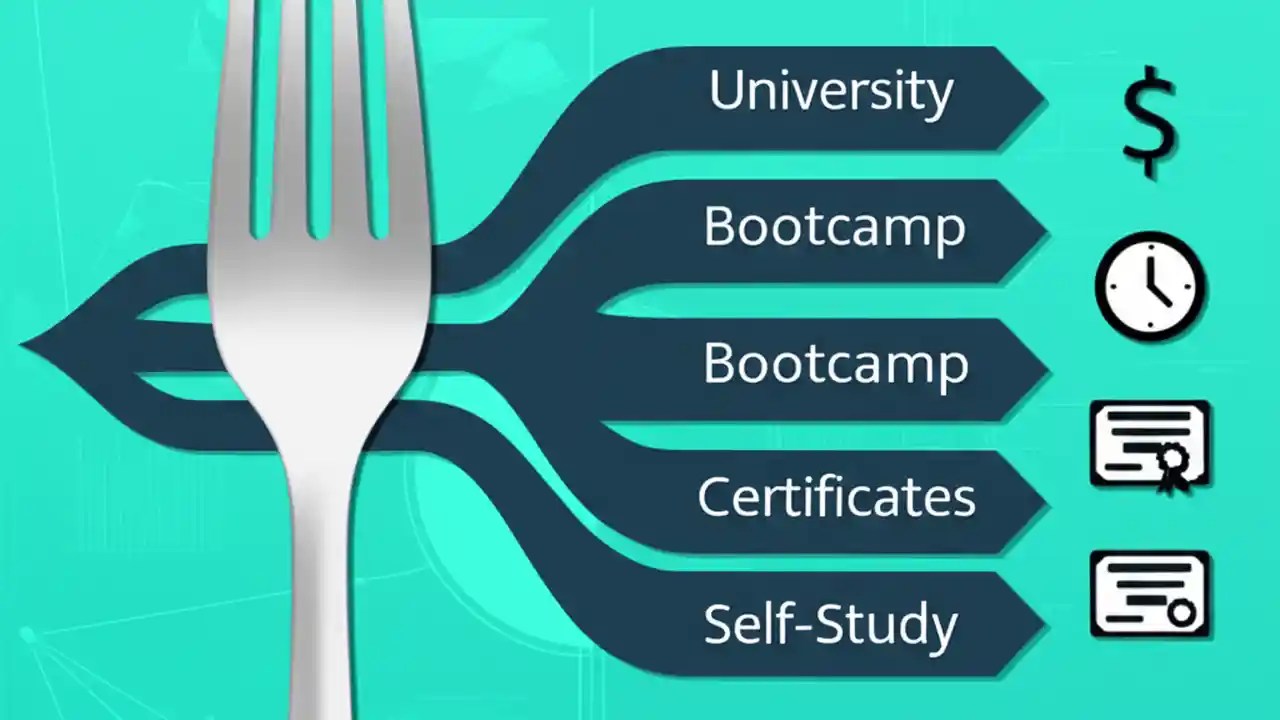 University
$
Bootcamp
Bootcamp
Certificates
Self-Study