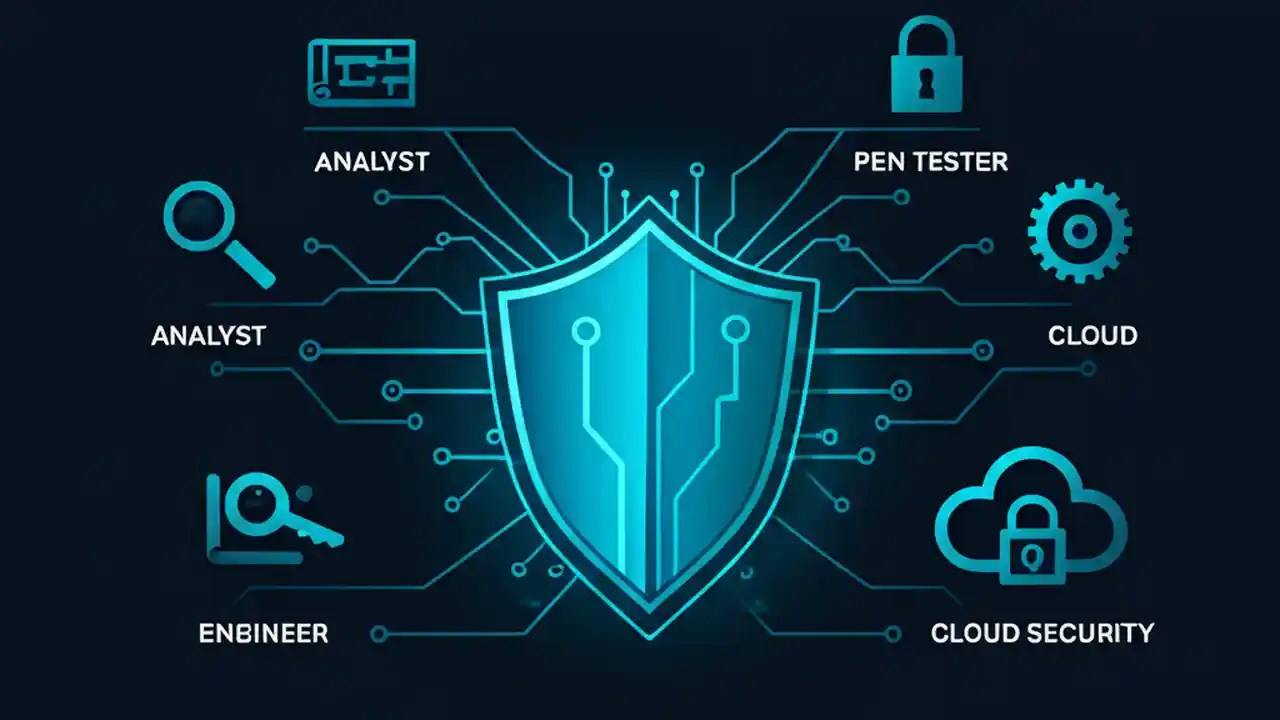 ANALYST

PEN TESTER

ANALYST

CLOUD

ENBINEER

CLOUD SECURITY