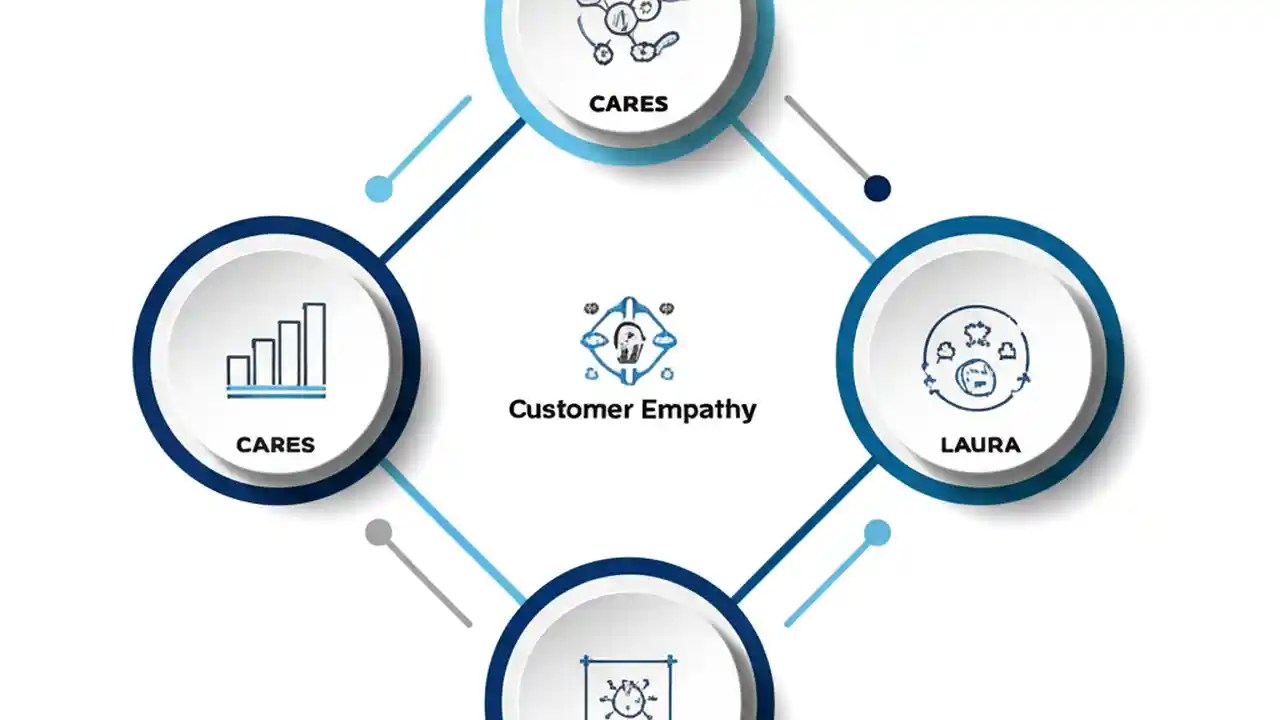 CARES

CARES

Customer Empathy

LAURA