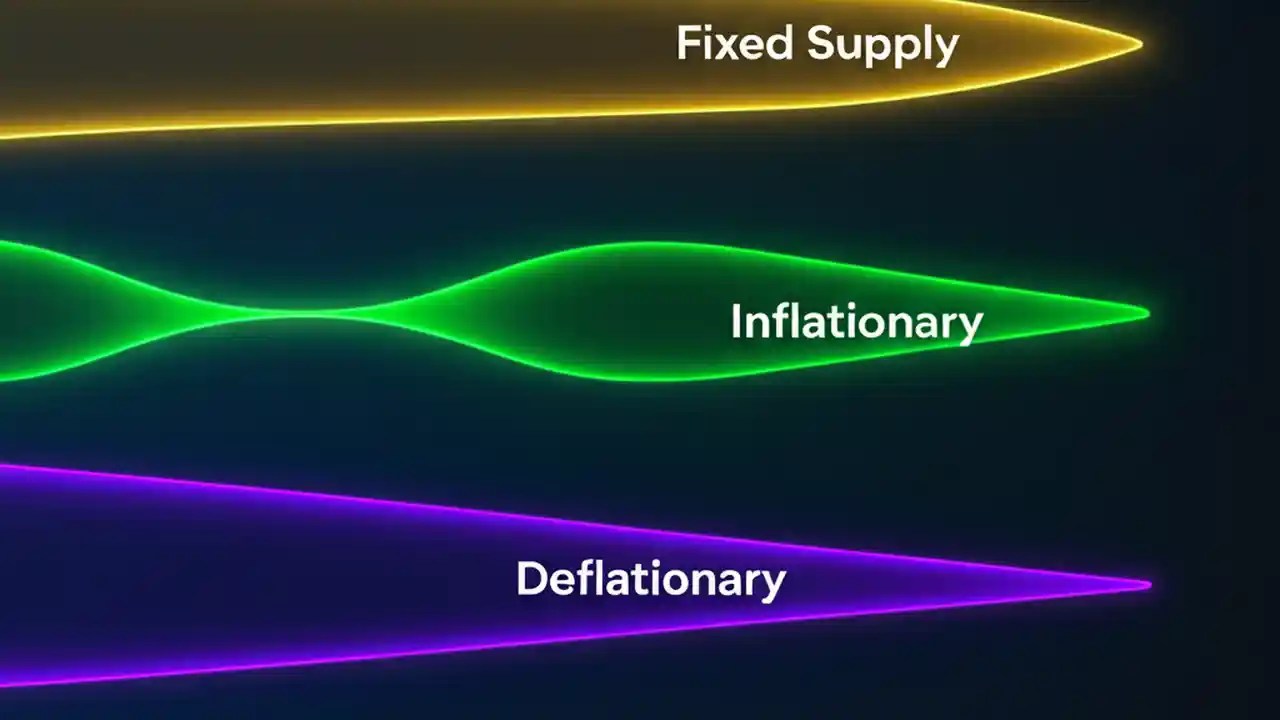 Fixed Supply

Inflationary

Deflationary