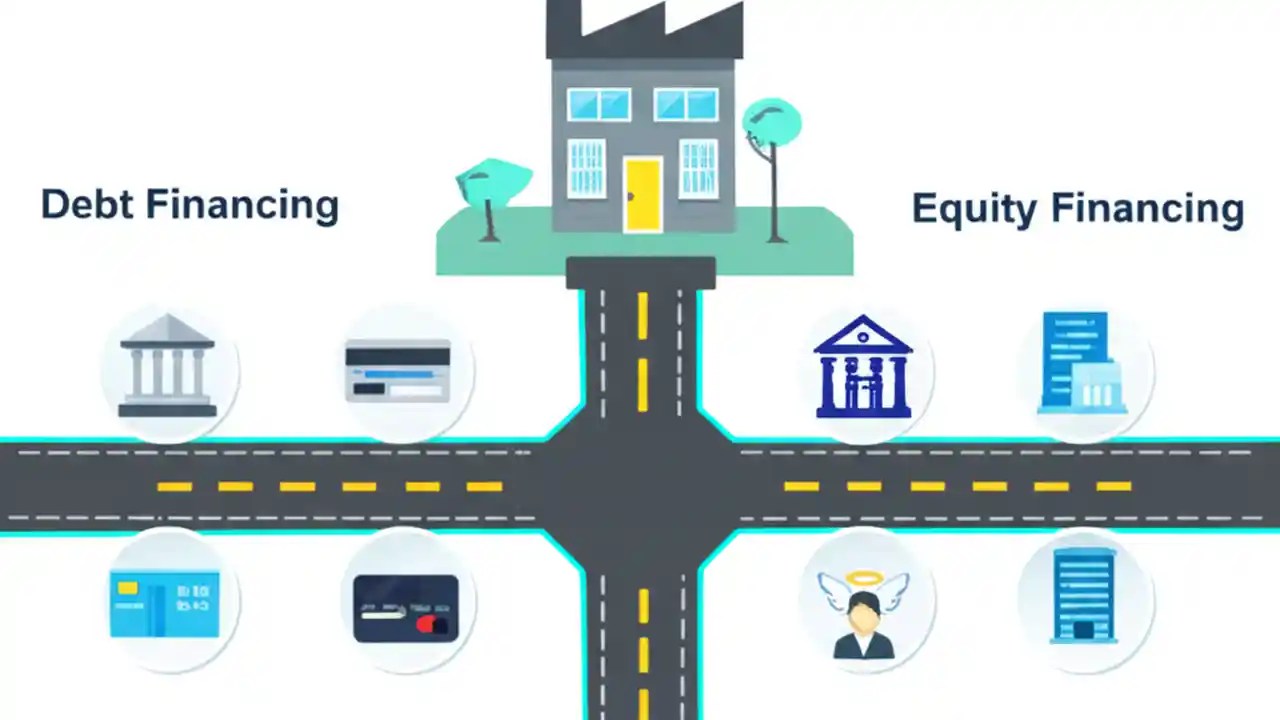 Debt Financing

Equity Financing