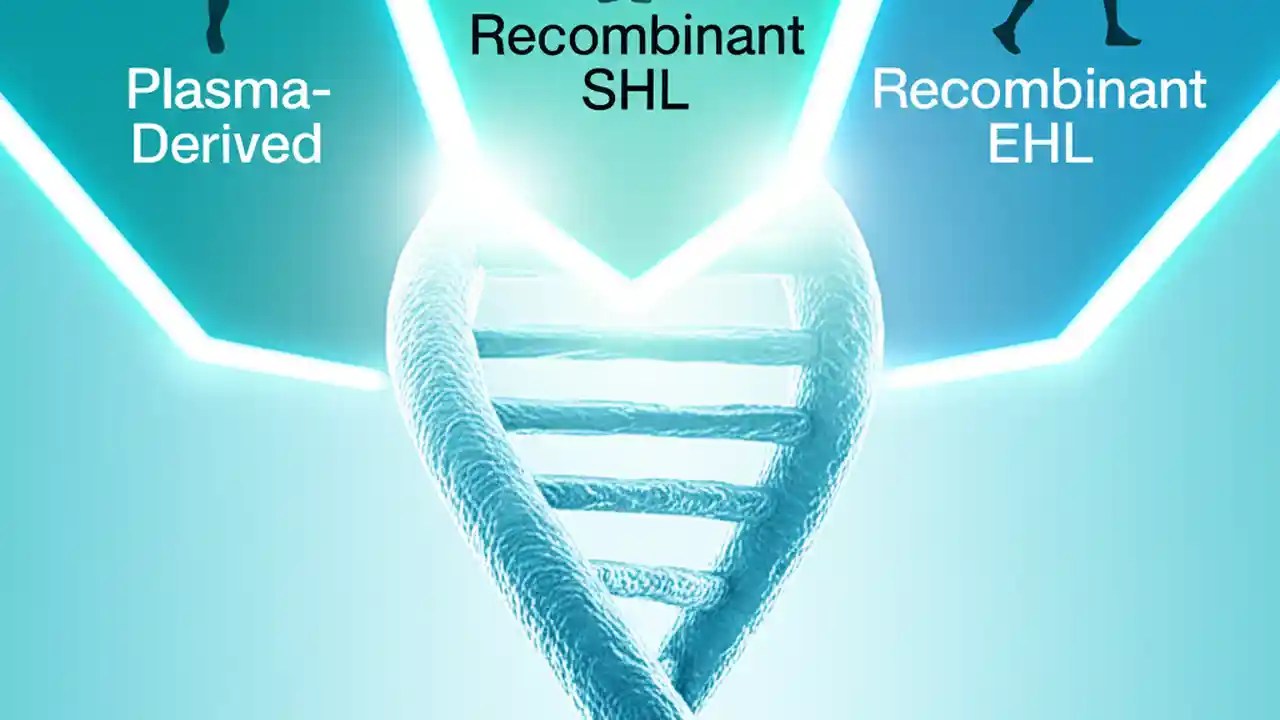 Plasma-Derived

Recombinant SHL

Recombinant EHL