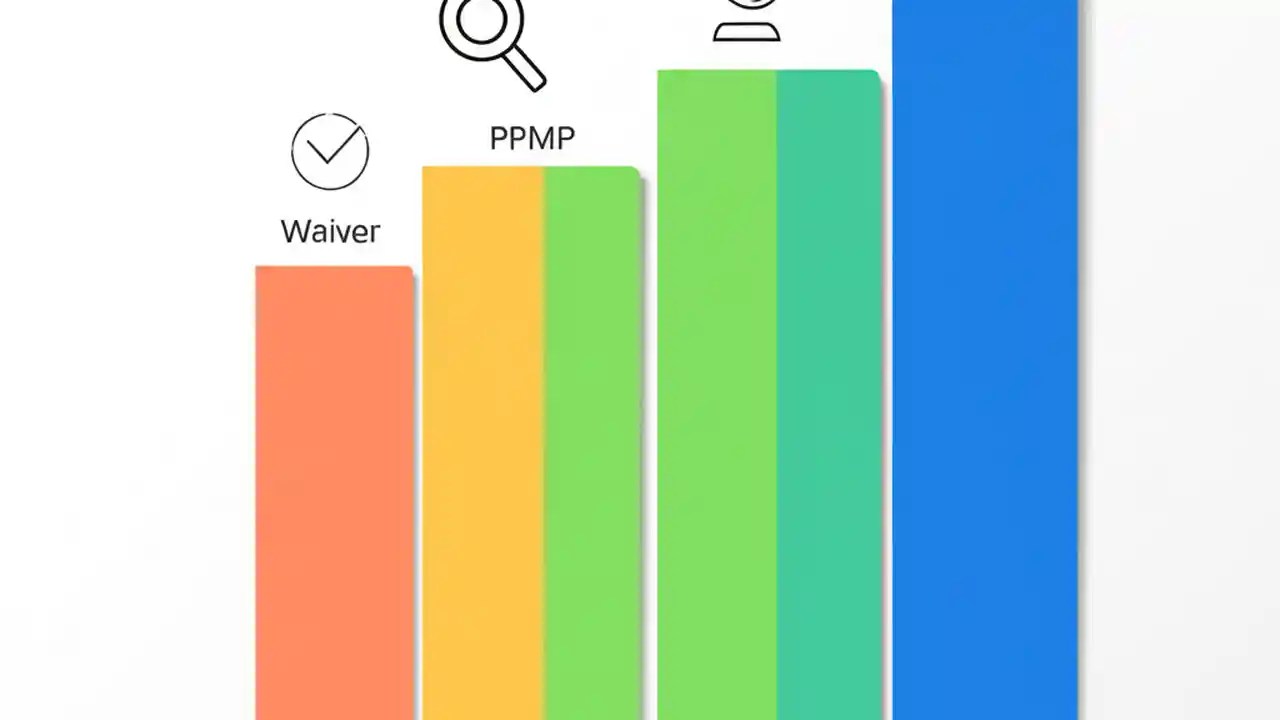 Waiver

PPMP