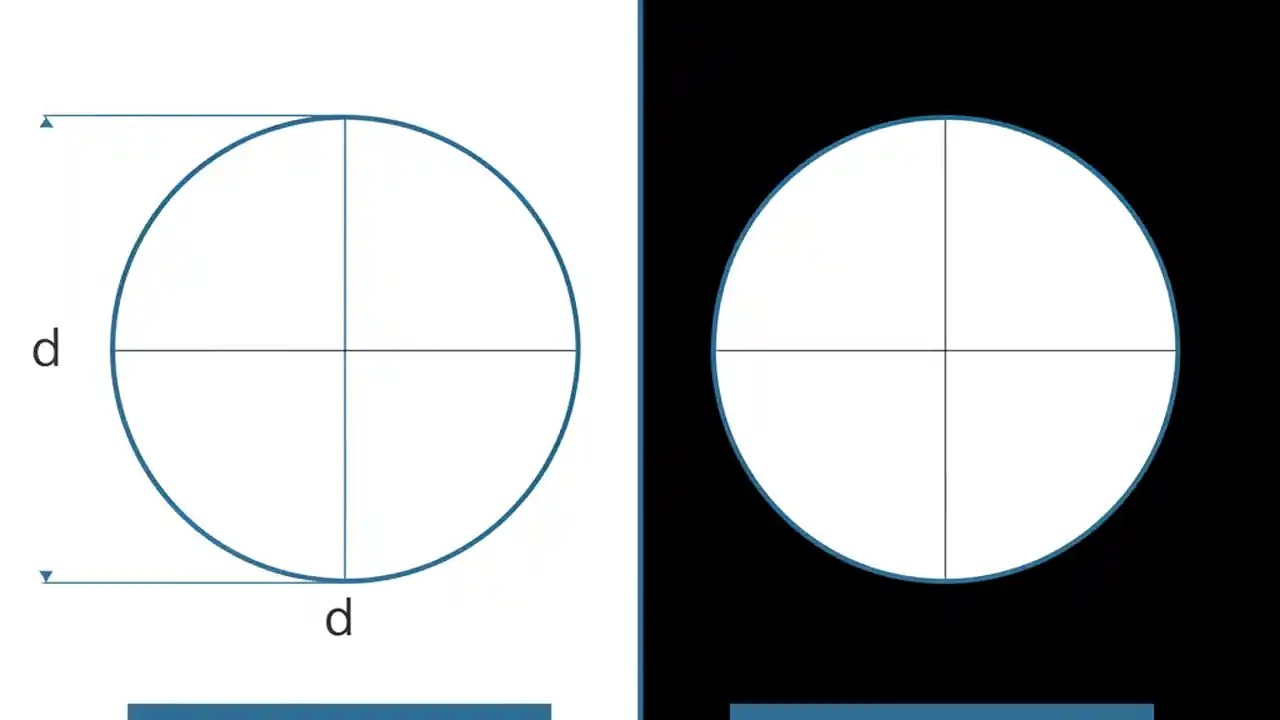 d

d