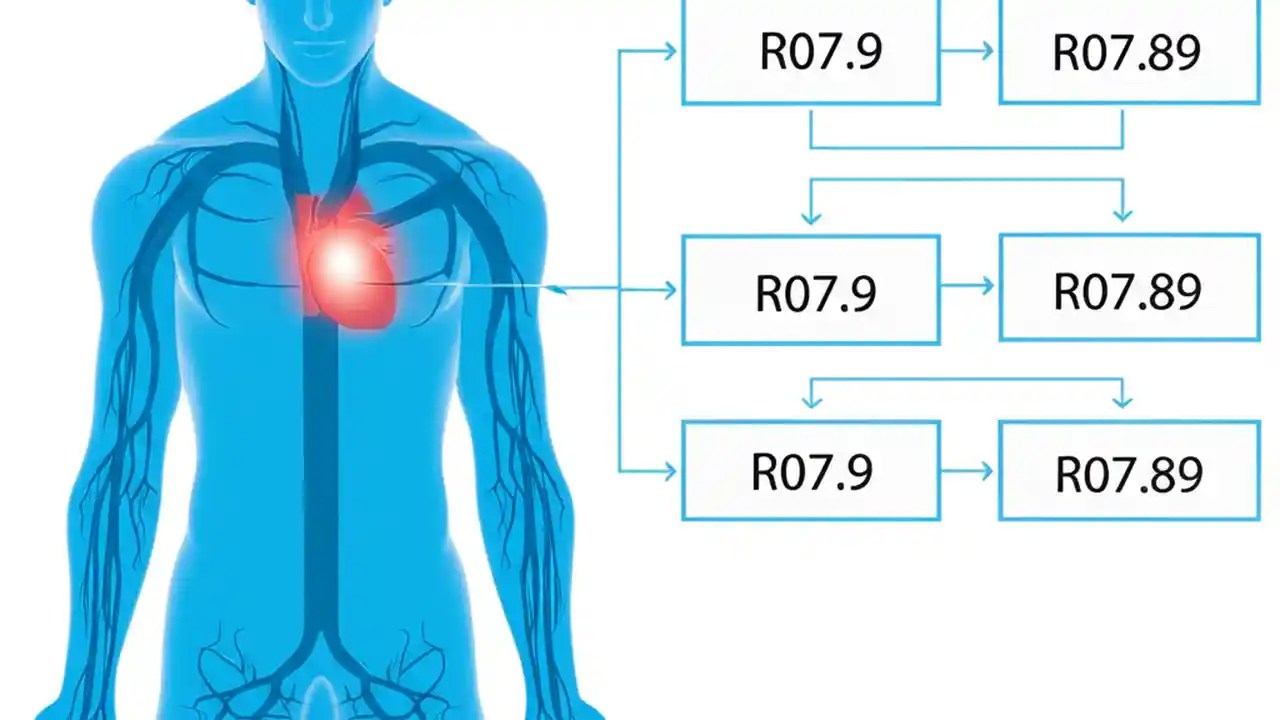 R07.9

R07.89

R07.9

R07.89

R07.9

R07.89