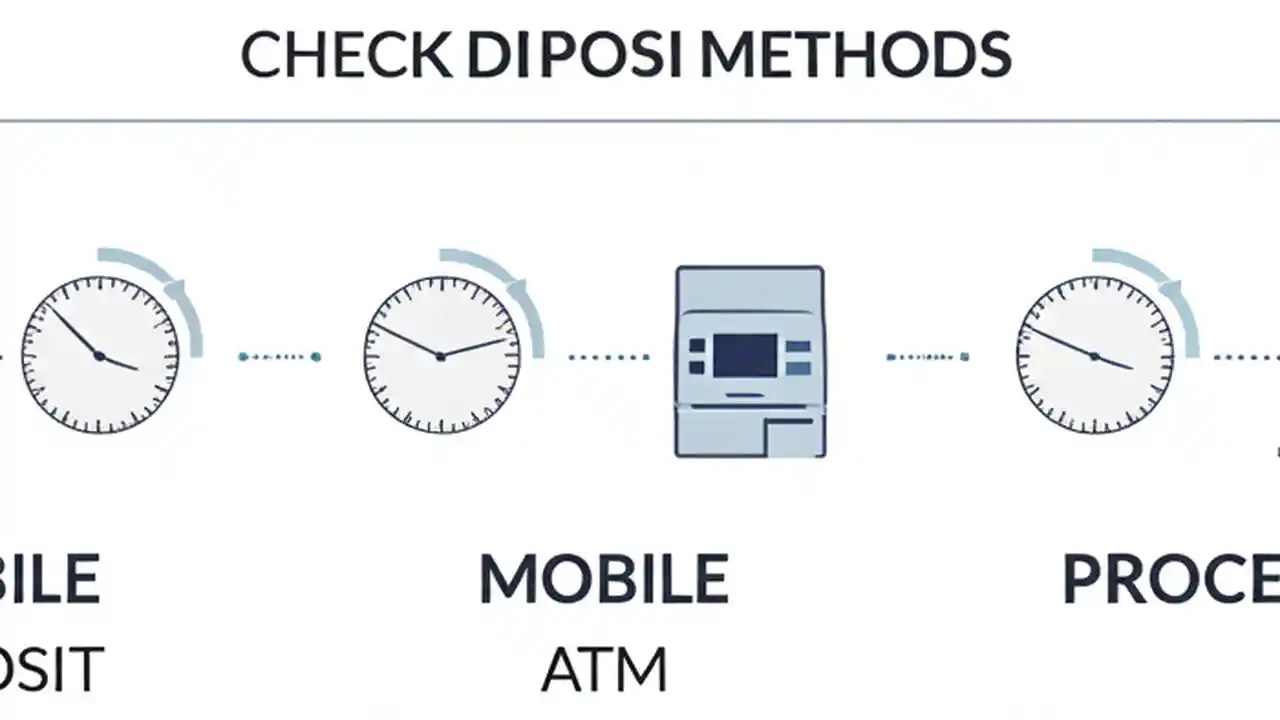 CHECK DIPOSI METHODS

BILE
OSIT

MOBILE
ATM

PROCE