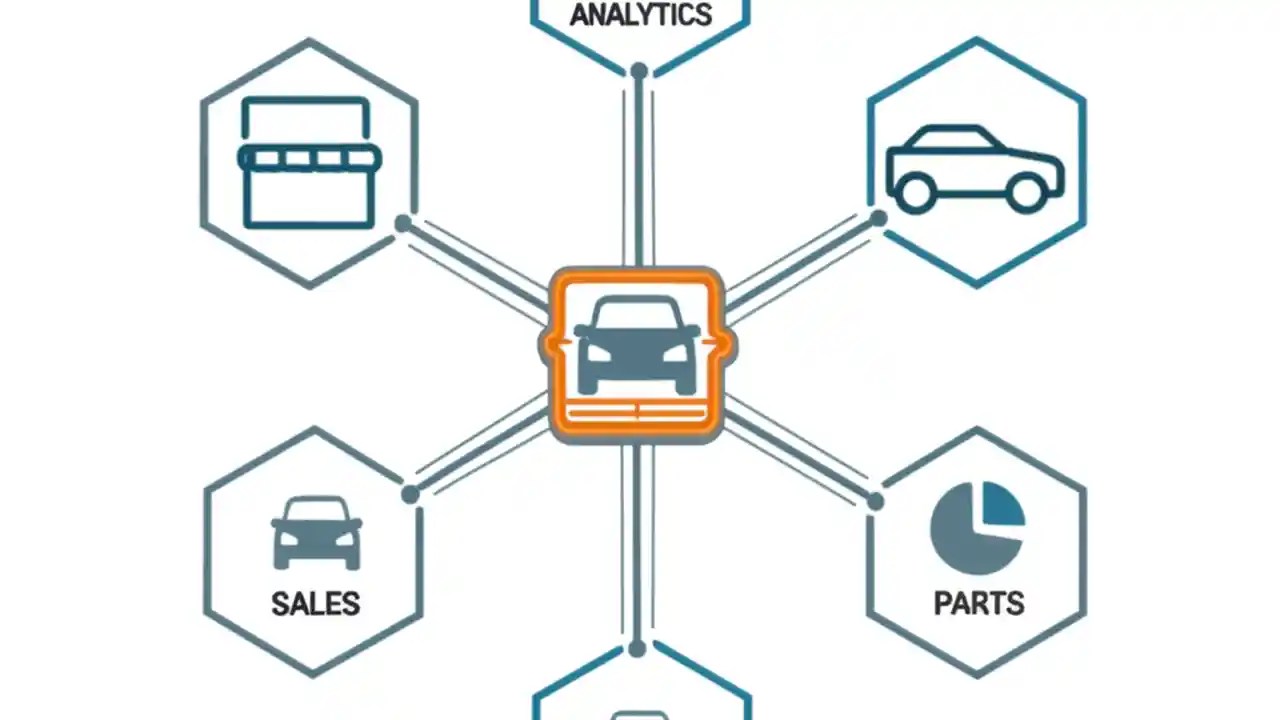 ANALYTICS

SALES

PARTS