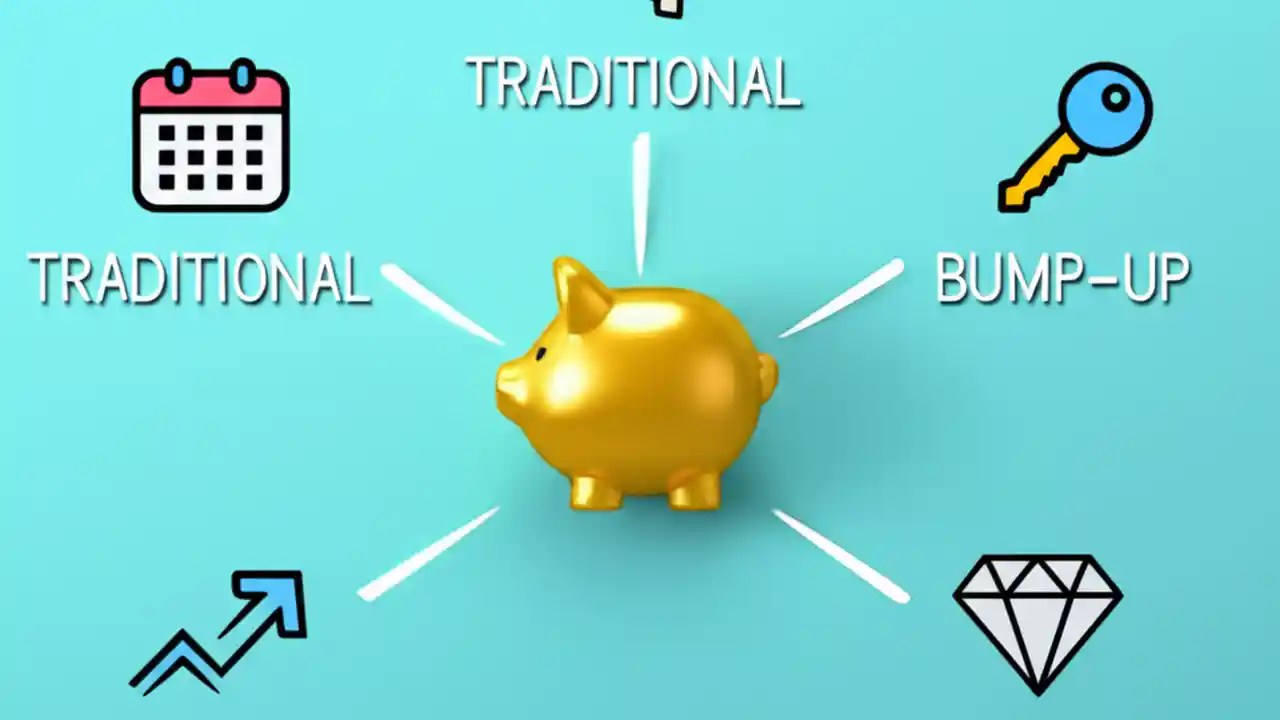 TRADITIONAL

TRADITIONAL

BUMP-UP