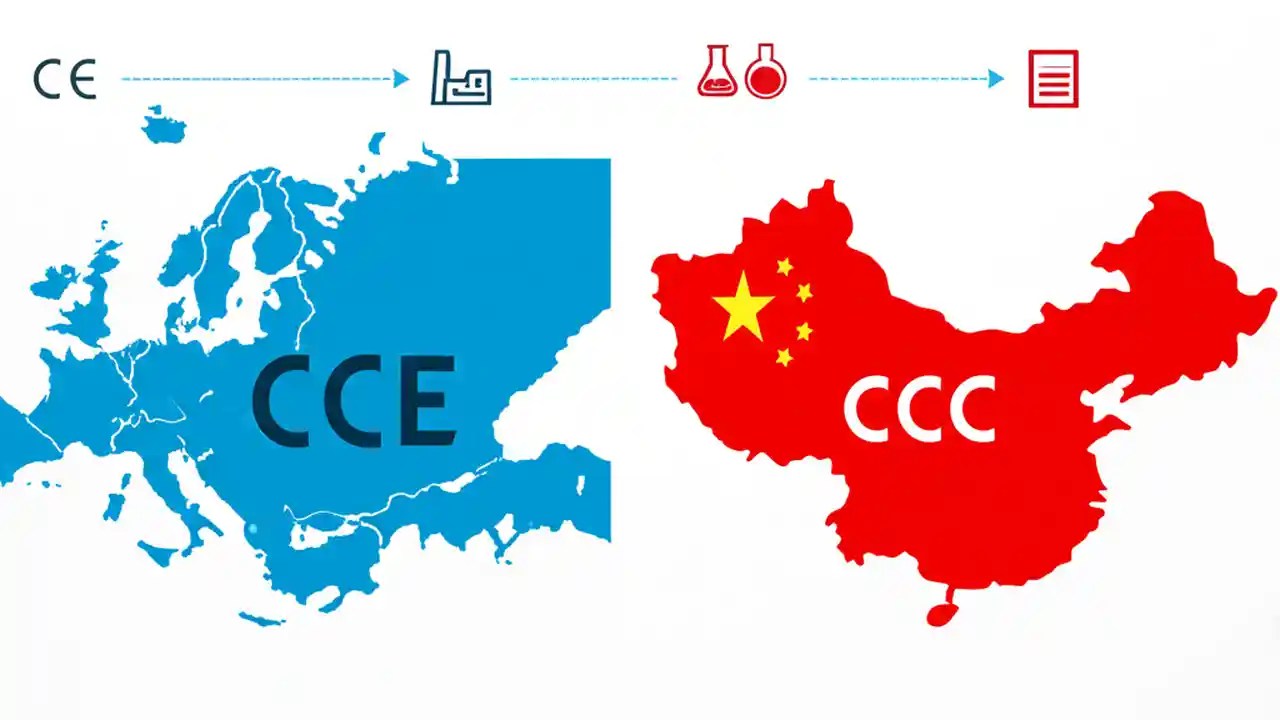 CE

CCE

CCC