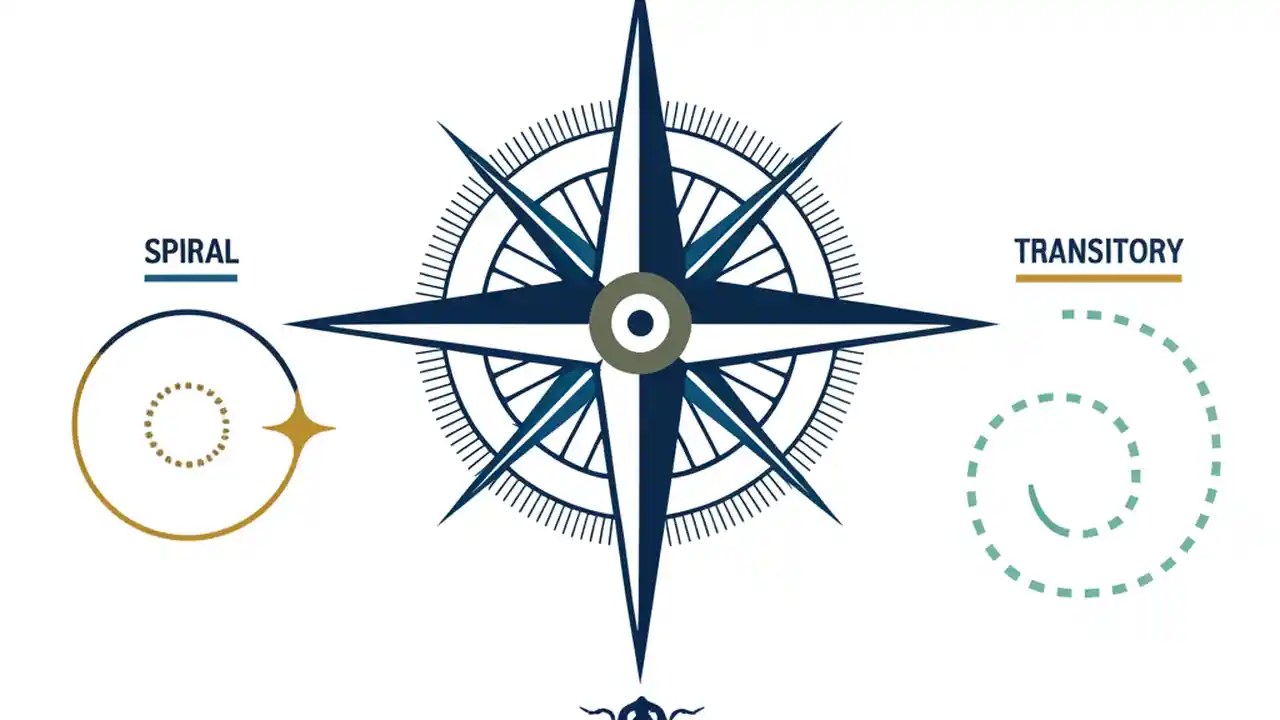 SPIRAL

TRANSITORY