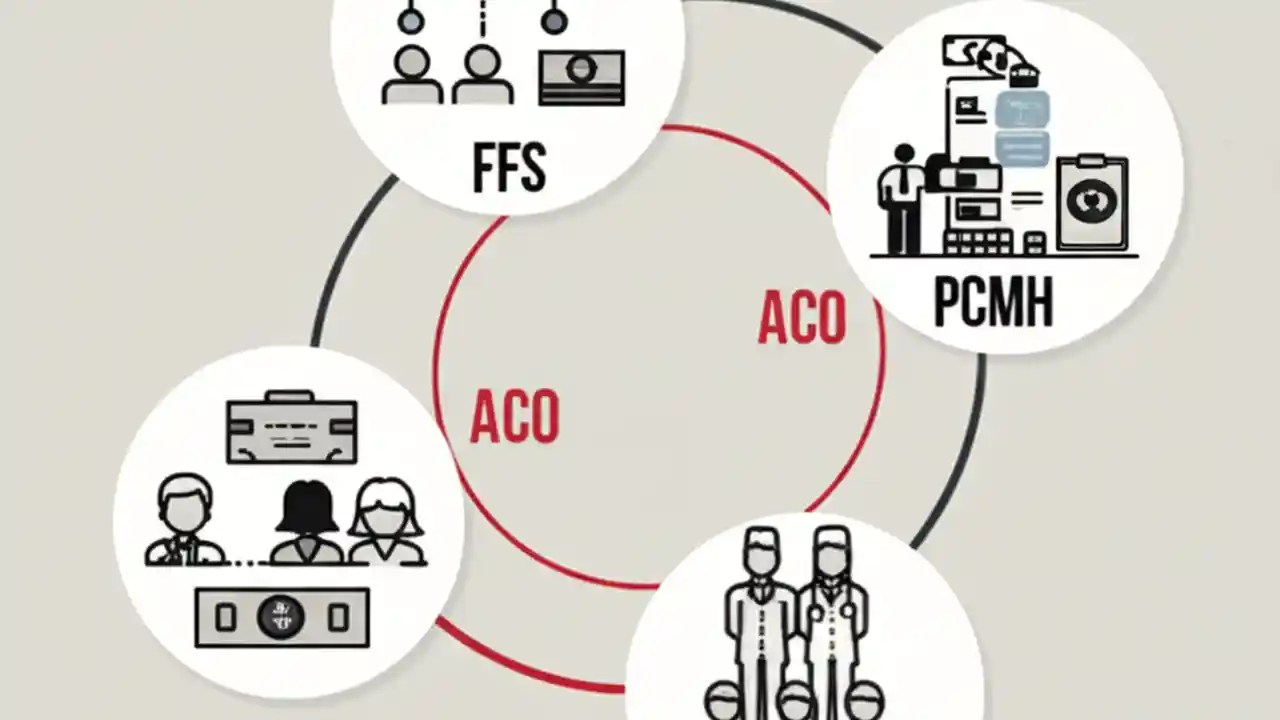 FFS

PCMH

ACO

ACO